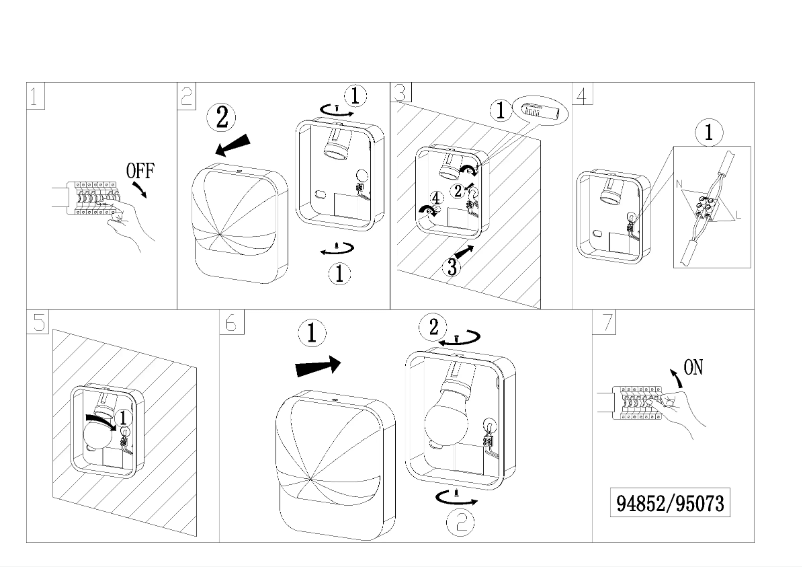 1

OFF

2

2

1

1

3

1

2

4

3

4

1

N

L

5

1

6

1

2

2

7

ON

94852/95073