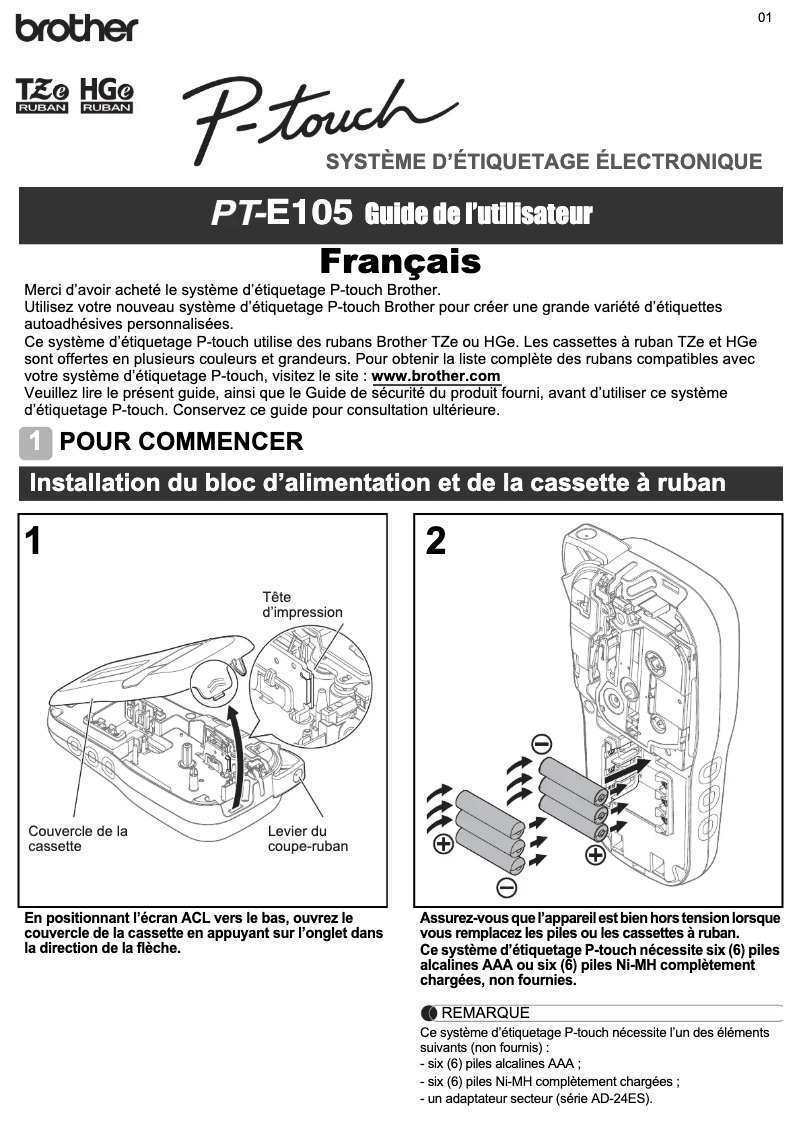 brother

01

TZe RUBAN HGe RUBAN

P-touch

SYSTÈME D'ÉTIQUETAGE ÉLECTRONIQUE

PT-E105 Guide de l'utilisateur

Français

Merci d'avoir acheté le système d'étiquetage P-touch Brother.
Utilisez votre nouveau système d'étiquetage P-touch Brother pour créer une grande variété d'étiquettes autoadhésives personnalisées.
Ce système d'étiquetage P-touch utilise des rubans Brother TZe ou HGe. Les cassettes à ruban TZe et HGe sont offertes en plusieurs couleurs et grandeurs. Pour obtenir la liste complète des rubans compatibles avec votre système d'étiquetage P-touch, visitez le site : www.brother.com
Veuillez lire le présent guide, ainsi que le Guide de sécurité du produit fourni, avant d'utiliser ce système d'étiquetage P-touch. Conservez ce guide pour consultation ultérieure.

1 POUR COMMENCER

Installation du bloc d'alimentation et de la cassette à ruban

1

Tête d'impression

Couvercle de la cassette

Levier du coupe-ruban

En positionnant l'écran ACL vers le bas, ouvrez le couvercle de la cassette en appuyant sur l'onglet dans la direction de la flèche.

2

Assurez-vous que l'appareil est bien hors tension lorsque vous remplacez les piles ou les cassettes à ruban.
Ce système d'étiquetage P-touch nécessite six (6) piles alcalines AAA ou six (6) piles Ni-MH complètement chargées, non fournies.

REMARQUE

Ce système d'étiquetage P-touch nécessite l'un des éléments suivants (non fournis) :
- six (6) piles alcalines AAA ;
- six (6) piles Ni-MH complètement chargées ;
- un adaptateur secteur (série AD-24ES).