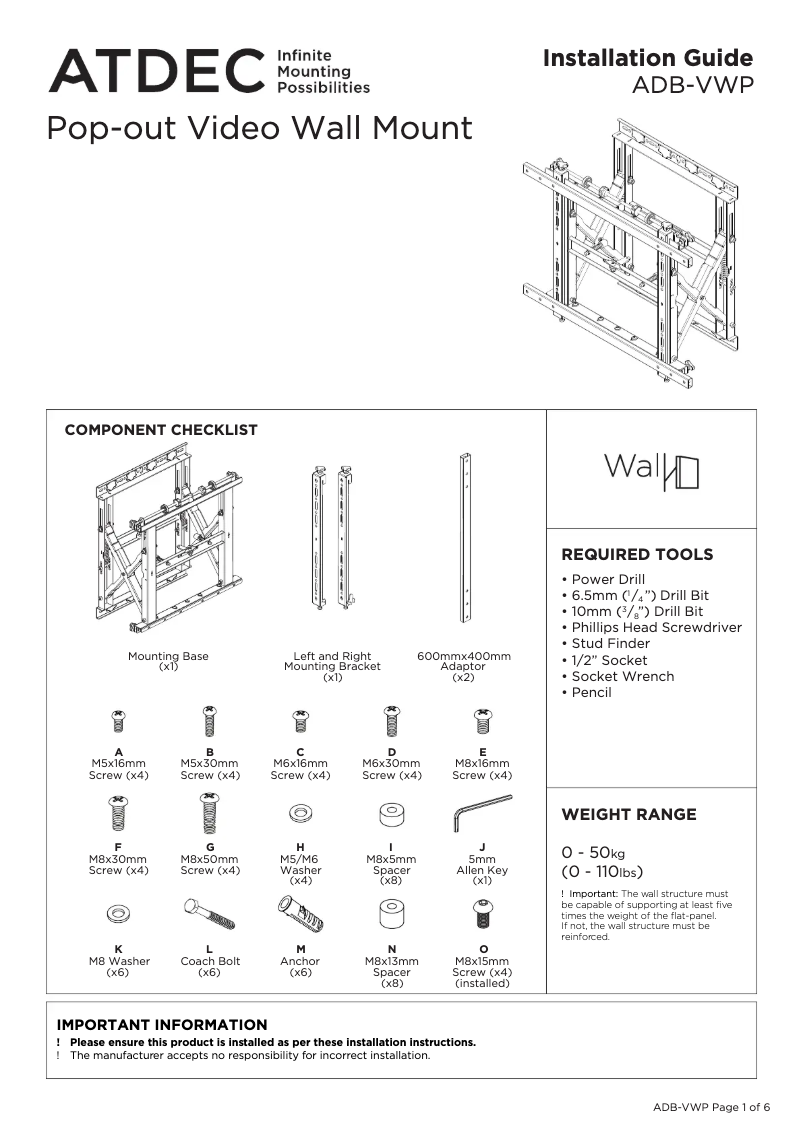 ATDEC Infinite Mounting Possibilities

Installation Guide
ADB-VWP

Pop-out Video Wall Mount

COMPONENT CHECKLIST

Mounting Base (x1)

Left and Right Mounting Bracket (x1)

600mmx400mm Adaptor (x2)

A M5x16mm Screw (x4)

B M5x30mm Screw (x4)

C M6x16mm Screw (x4)

D M6x30mm Screw (x4)

E M8x16mm Screw (x4)

F M8x30mm Screw (x4)

G M8x50mm Screw (x4)

H M5/M6 Washer (x4)

I M8x5mm Spacer (x8)

J 5mm Allen Key (x1)

K M8 Washer (x6)

L Coach Bolt (x6)

M Anchor (x6)

N M8x13mm Spacer (x8)

O M8x15mm Screw (x4) (installed)

Wall

REQUIRED TOOLS

• Power Drill
• 6.5mm ($^1/_4$") Drill Bit
• 10mm ($^3/_8$") Drill Bit
• Phillips Head Screwdriver
• Stud Finder
• 1/2" Socket
• Socket Wrench
• Pencil

WEIGHT RANGE

0 - 50kg
(0 - 110lbs)

! Important: The wall structure must be capable of supporting at least five times the weight of the flat-panel. If not, the wall structure must be reinforced.

IMPORTANT INFORMATION
! Please ensure this product is installed as per these installation instructions.
! The manufacturer accepts no responsibility for incorrect installation.

ADB-VWP Page 1 of 6