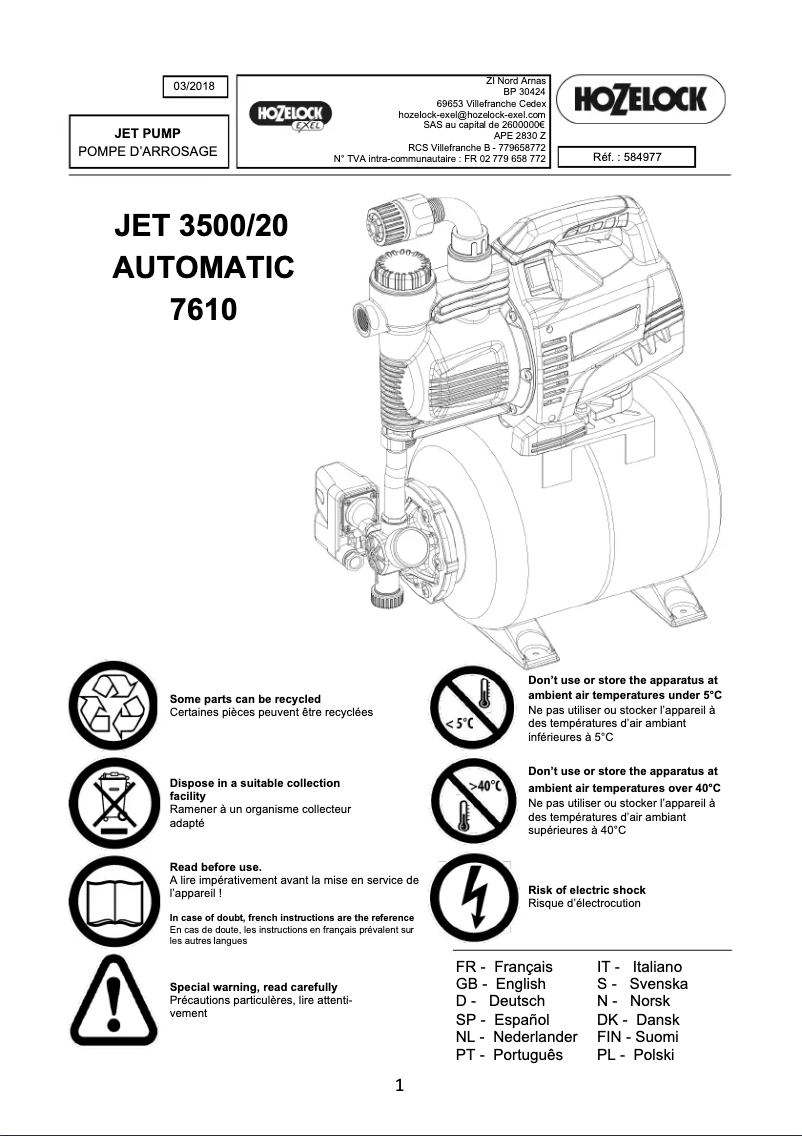 03/2018

JET PUMP
POMPE D'ARROSAGE

HOZELOCK EXEL

ZI Nord Arnas
BP 30424
69653 Villefranche Cedex
hozelock-exel@hozelock-exel.com
SAS au capital de 2600000€
APE 2830 Z
RCS Villefranche B - 779658772
N° TVA intra-communautaire : FR 02 779 658 772

HOZELOCK

Réf. : 584977

JET 3500/20
AUTOMATIC
7610

Some parts can be recycled
Certaines pièces peuvent être recyclées

Dispose in a suitable collection facility
Ramener à un organisme collecteur adapté

Read before use.
A lire impérativement avant la mise en service de l'appareil !

In case of doubt, french instructions are the reference
En cas de doute, les instructions en français prévalent sur les autres langues

Special warning, read carefully
Précautions particulères, lire attentivement

< 5°C

Don't use or store the apparatus at ambient air temperatures under 5°C
Ne pas utiliser ou stocker l'appareil à des températures d'air ambiant inférieures à 5°C

>40°C

Don't use or store the apparatus at ambient air temperatures over 40°C
Ne pas utiliser ou stocker l'appareil à des températures d'air ambiant supérieures à 40°C

Risk of electric shock
Risque d'électrocution

FR - Français
GB - English
D - Deutsch
SP - Español
NL - Nederlander
PT - Português

IT - Italiano
S - Svenska
N - Norsk
DK - Dansk
FIN - Suomi
PL - Polski

1