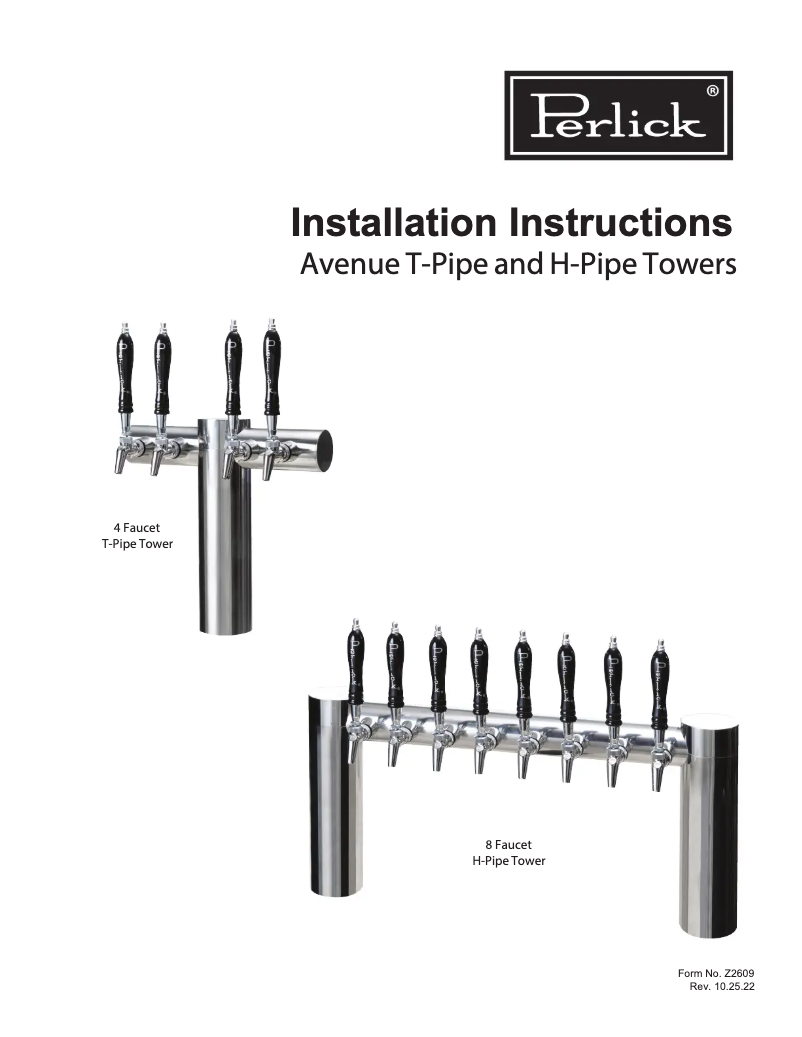 Perlick®

Installation Instructions
Avenue T-Pipe and H-Pipe Towers

4 Faucet
T-Pipe Tower

8 Faucet
H-Pipe Tower

Form No. Z2609
Rev. 10.25.22