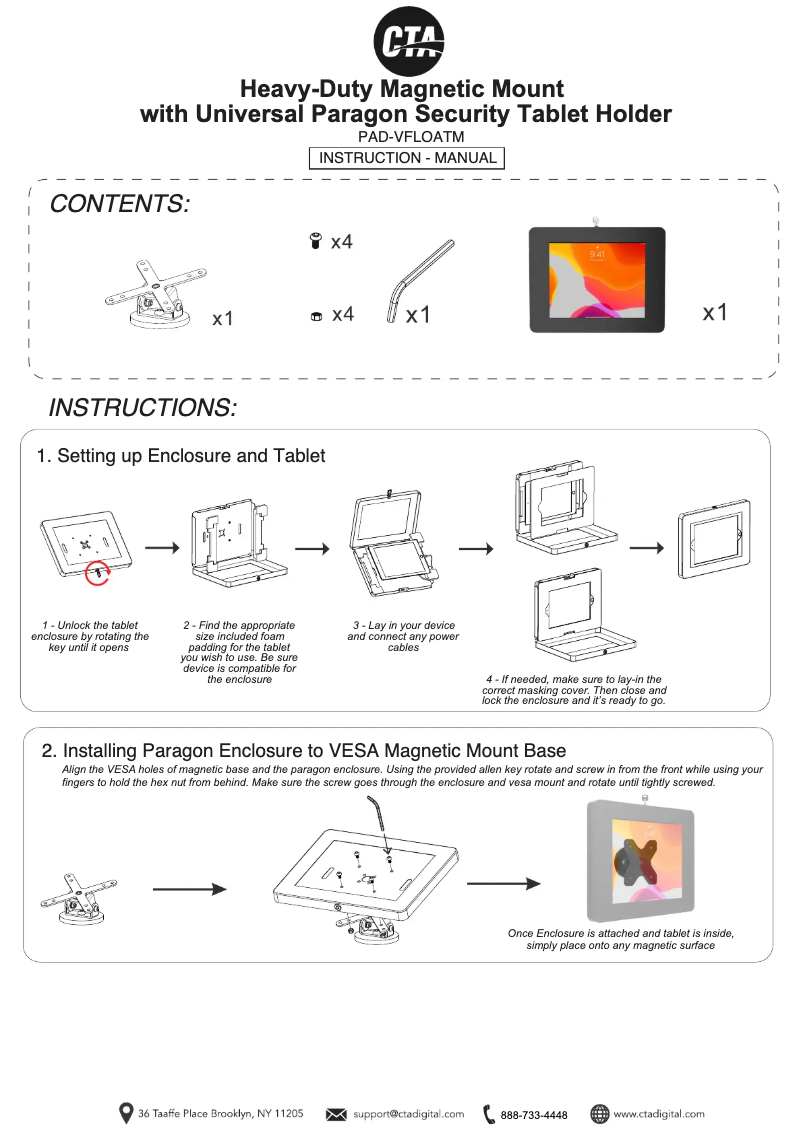 CTA

Heavy-Duty Magnetic Mount with Universal Paragon Security Tablet Holder

PAD-VFLOATM

INSTRUCTION - MANUAL

CONTENTS:

x1

x4

x4

x1

9:41

x1

INSTRUCTIONS:

1. Setting up Enclosure and Tablet

1 - Unlock the tablet enclosure by rotating the key until it opens

2 - Find the appropriate size included foam padding for the tablet you wish to use. Be sure device is compatible for the enclosure

3 - Lay in your device and connect any power cables

4 - If needed, make sure to lay-in the correct masking cover. Then close and lock the enclosure and it's ready to go.

2. Installing Paragon Enclosure to VESA Magnetic Mount Base

Align the VESA holes of magnetic base and the paragon enclosure. Using the provided allen key rotate and screw in from the front while using your fingers to hold the hex nut from behind. Make sure the screw goes through the enclosure and vesa mount and rotate until tightly screwed.

Once Enclosure is attached and tablet is inside, simply place onto any magnetic surface

36 Taaffe Place Brooklyn, NY 11205

support@ctadigital.com

888-733-4448

www.ctadigital.com