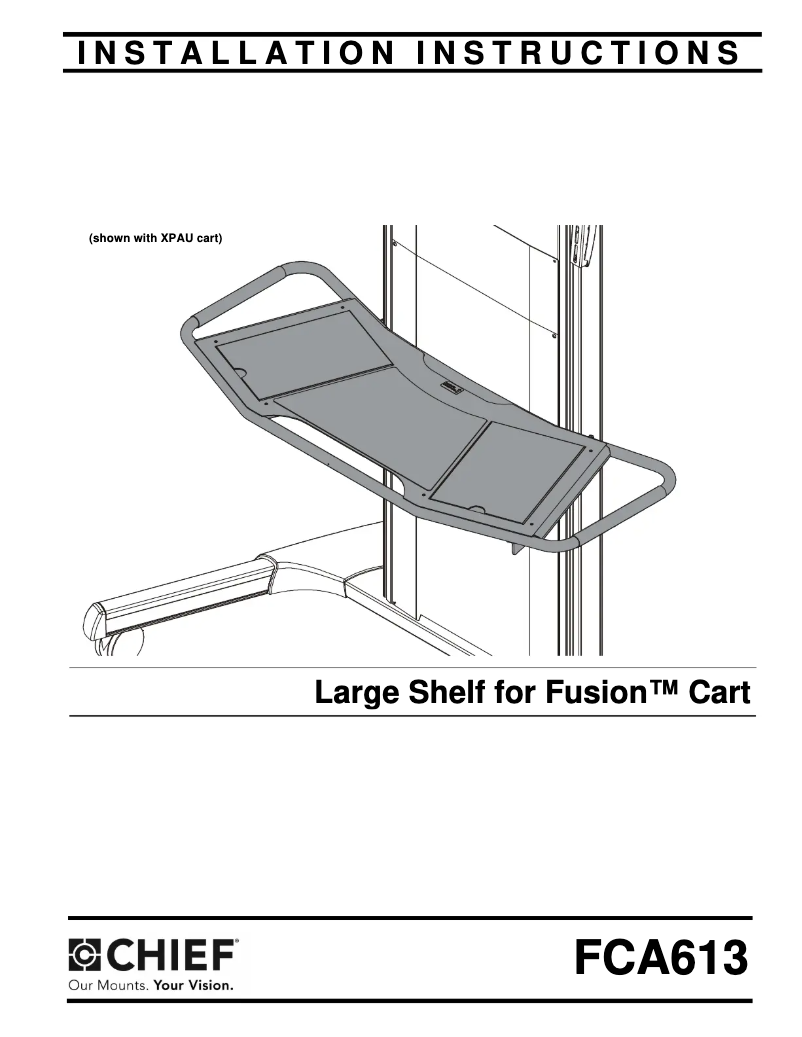 INSTALLATION INSTRUCTIONS

(shown with XPAU cart)

Large Shelf for Fusion™ Cart

CHIEF®
Our Mounts. Your Vision.

FCA613