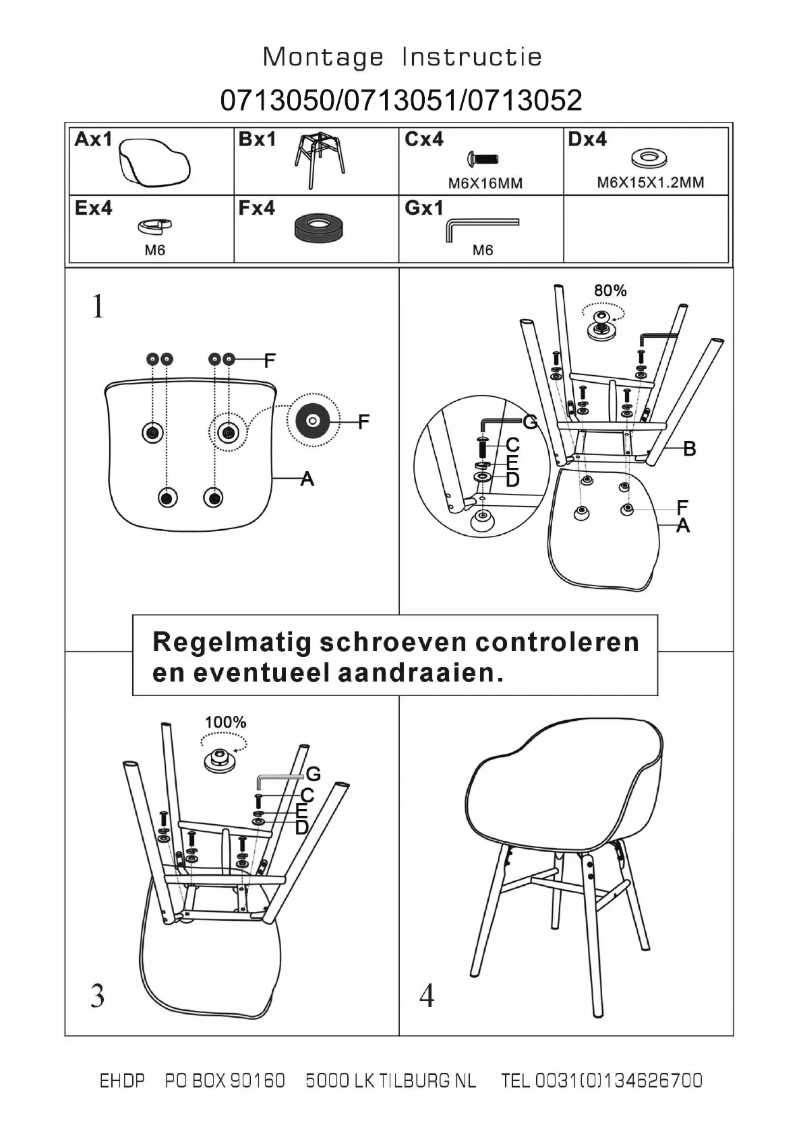 Montage Instructie

0713050/0713051/0713052

| Ax1 | Bx1 | Cx4 M6X16MM | Dx4 M6X15X1.2MM |
|---|---|---|---|
| Ex4 M6 | Fx4 | Gx1 M6 | |

1

F

F

A

80%

G

C

E

D

B

F

A

Regelmatig schroeven controleren en eventueel aandraaien.

100%

G

C

E

D

3

4

EHDP PO BOX 90160 5000 LK TILBURG NL TEL 0031(0)134626700