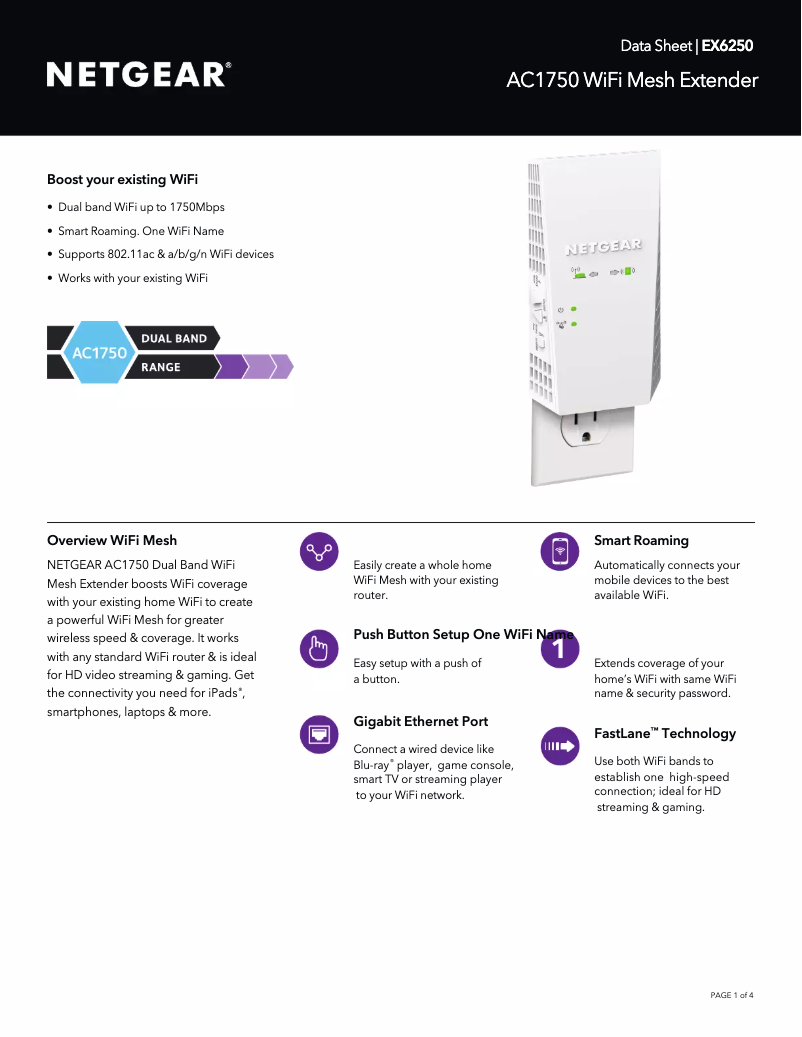 NETGEAR®

Data Sheet | EX6250

AC1750 WiFi Mesh Extender

Boost your existing WiFi

• Dual band WiFi up to 1750Mbps
• Smart Roaming. One WiFi Name
• Supports 802.11ac & a/b/g/n WiFi devices
• Works with your existing WiFi

AC1750 DUAL BAND RANGE

NETGEAR

Overview WiFi Mesh

NETGEAR AC1750 Dual Band WiFi Mesh Extender boosts WiFi coverage with your existing home WiFi to create a powerful WiFi Mesh for greater wireless speed & coverage. It works with any standard WiFi router & is ideal for HD video streaming & gaming. Get the connectivity you need for iPads®, smartphones, laptops & more.

Easily create a whole home WiFi Mesh with your existing router.

Push Button Setup One WiFi Name

Easy setup with a push of a button.

Gigabit Ethernet Port

Connect a wired device like Blu-ray® player, game console, smart TV or streaming player to your WiFi network.

Smart Roaming

Automatically connects your mobile devices to the best available WiFi.

1

Extends coverage of your home's WiFi with same WiFi name & security password.

FastLane™ Technology

Use both WiFi bands to establish one high-speed connection; ideal for HD streaming & gaming.

PAGE 1 of 4