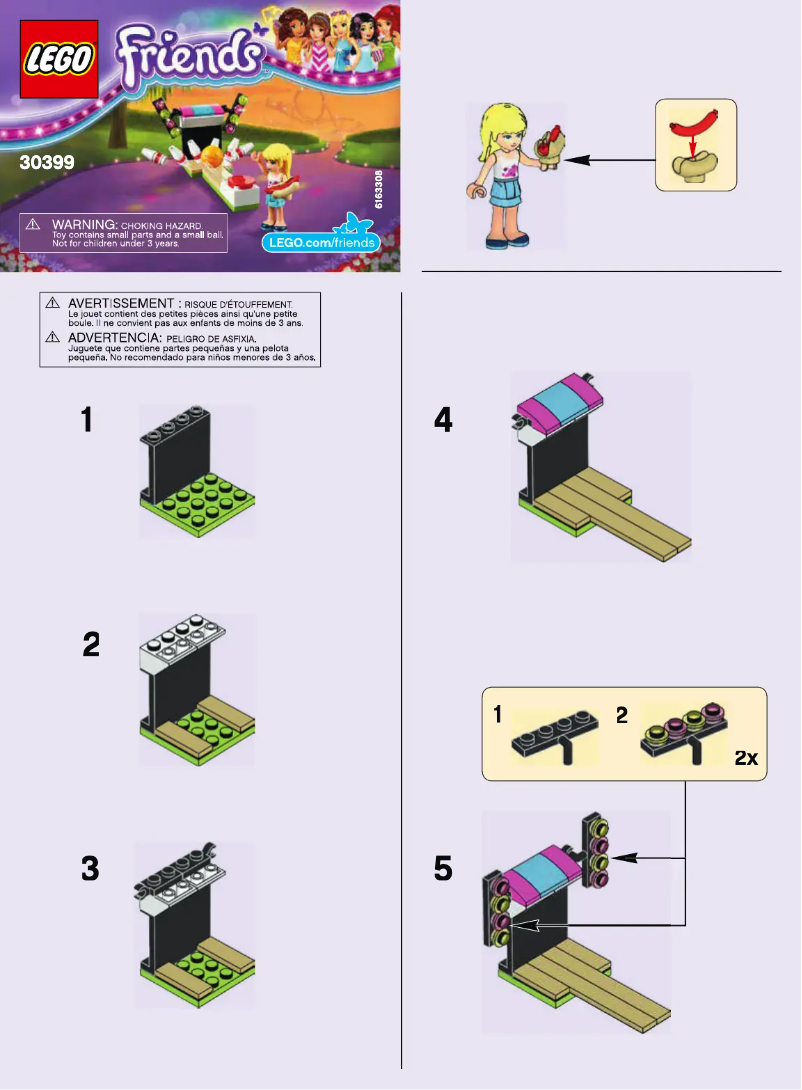 LEGO Friends

30399

6163308

⚠ WARNING: CHOKING HAZARD. Toy contains small parts and a small ball. Not for children under 3 years.

LEGO.com/friends

⚠ AVERTISSEMENT : RISQUE D'ÉTOUFFEMENT. Le jouet contient des petites pièces ainsi qu'une petite boule. Il ne convient pas aux enfants de moins de 3 ans.
⚠ ADVERTENCIA: PELIGRO DE ASFIXIA. Juguete que contiene partes pequeñas y una pelota pequeña. No recomendado para niños menores de 3 años.

1

2

3

4

1

2

2x

5