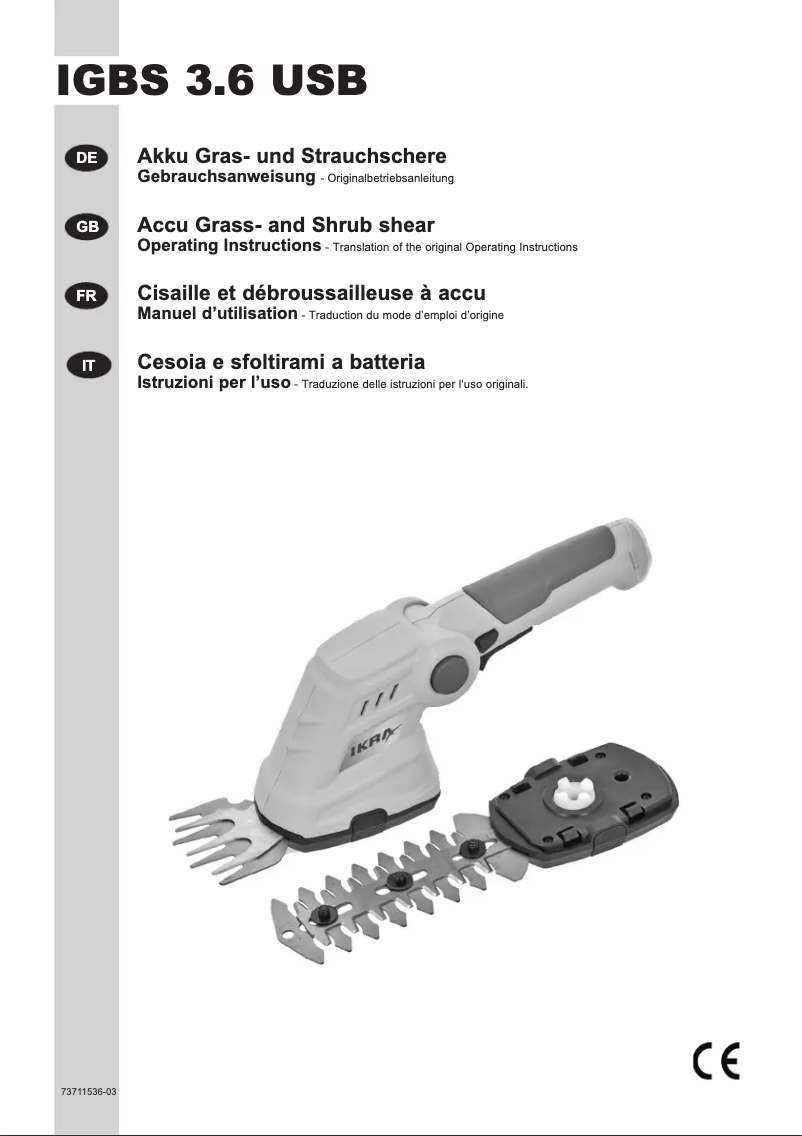 IGBS 3.6 USB

DE

Akku Gras- und Strauchschere
Gebrauchsanweisung - Originalbetriebsanleitung

GB

Accu Grass- and Shrub shear
Operating Instructions - Translation of the original Operating Instructions

FR

Cisaille et débroussailleuse à accu
Manuel d'utilisation - Traduction du mode d'emploi d'origine

IT

Cesoia e sfoltirami a batteria
Istruzioni per l'uso - Traduzione delle istruzioni per l'uso originali.

IKRA

CE

73711536-03