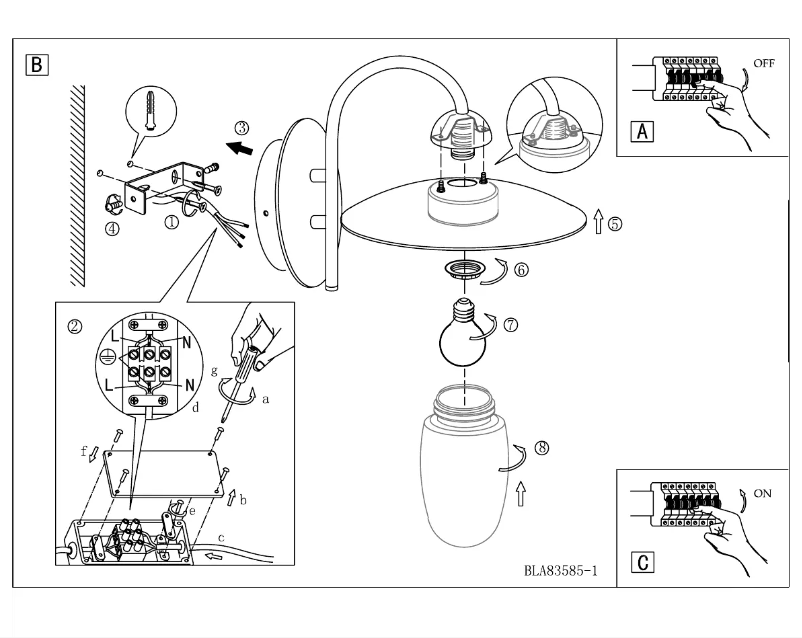 B

③

④

①

②

L

N

L

N

g

a

d

f

b

e

c

⑤

⑥

⑦

⑧

OFF

A

ON

C

BLA83585-1