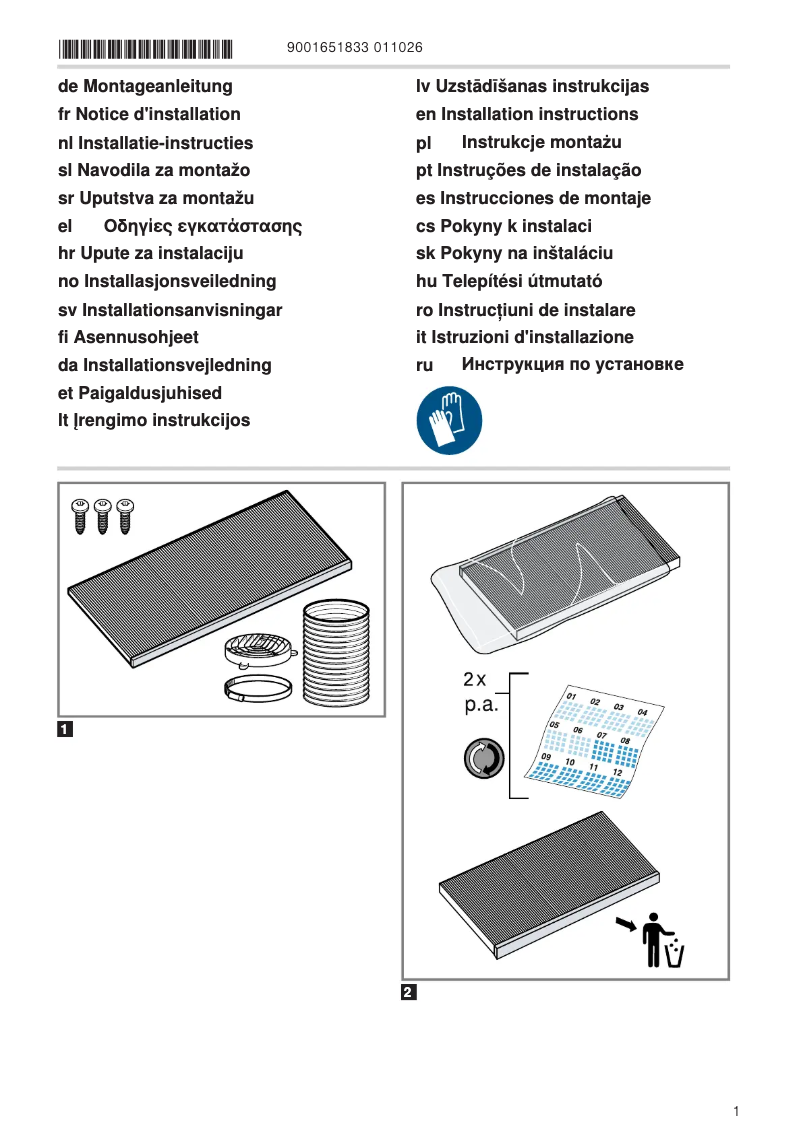 9001651833 011026

de Montageanleitung
fr Notice d'installation
nl Installatie-instructies
sl Navodila za montažo
sr Uputstva za montažu
el Οδηγίες εγκατάστασης
hr Upute za instalaciju
no Installasjonsveiledning
sv Installationsanvisningar
fi Asennusohjeet
da Installationsvejledning
et Paigaldusjuhised
lt Įrengimo instrukcijos

lv Uzstādīšanas instrukcijas
en Installation instructions
pl Instrukcje montażu
pt Instruções de instalação
es Instrucciones de montaje
cs Pokyny k instalaci
sk Pokyny na inštaláciu
hu Telepítési útmutató
ro Instrucțiuni de instalare
it Istruzioni d'installazione
ru Инструкция по установке

1

2x
p.a.

01 02 03 04
05 06 07 08
09 10 11 12

2

1