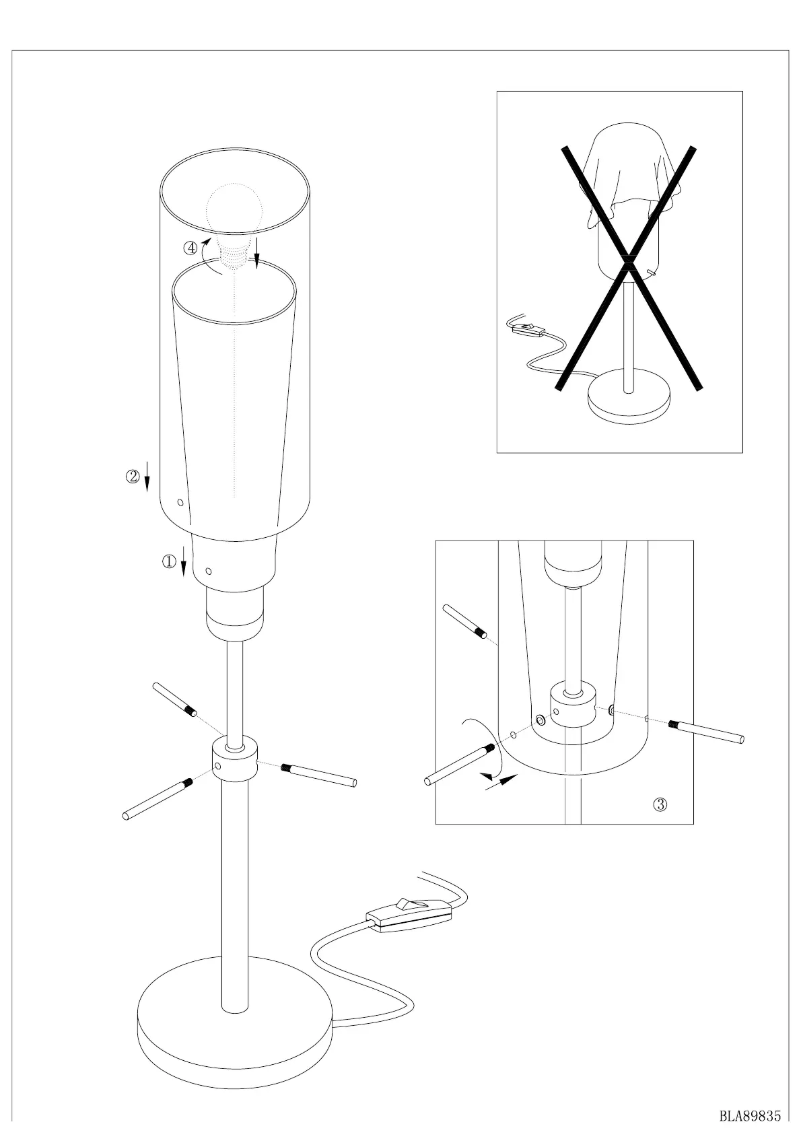 ④

②

①

③

BLA89835