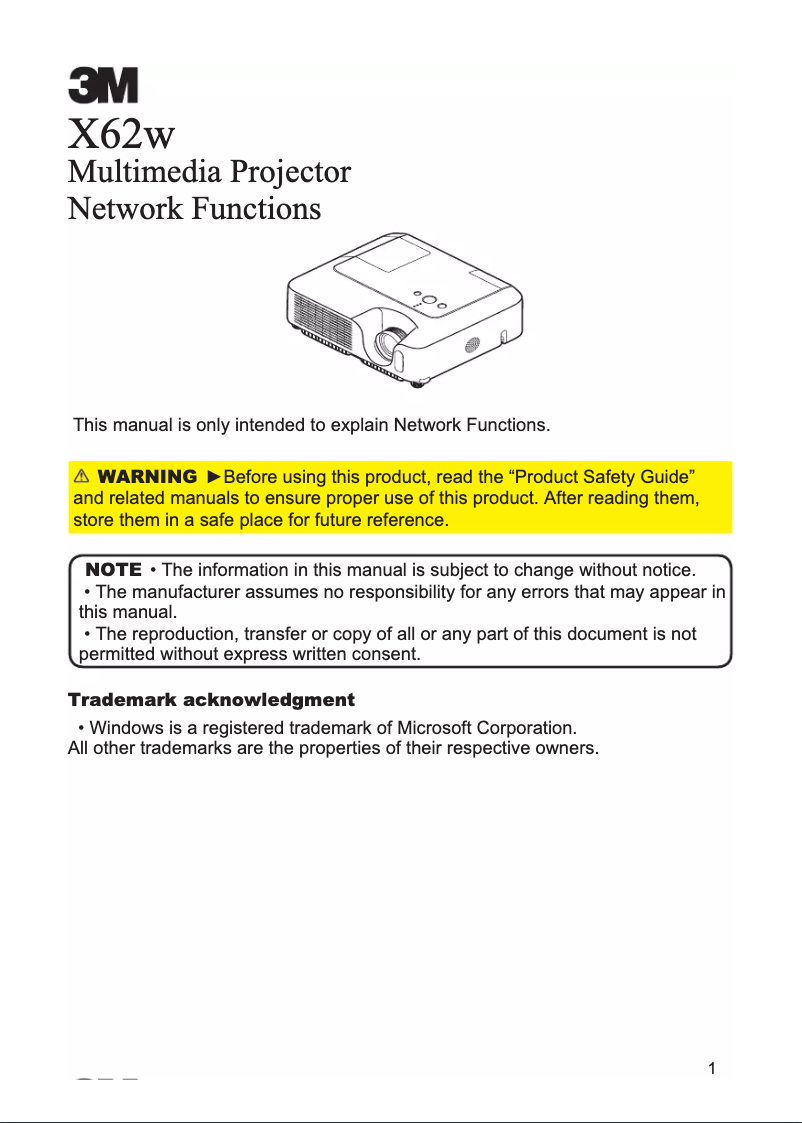 3M

X62w
Multimedia Projector
Network Functions

This manual is only intended to explain Network Functions.

⚠ WARNING ►Before using this product, read the “Product Safety Guide” and related manuals to ensure proper use of this product. After reading them, store them in a safe place for future reference.

NOTE • The information in this manual is subject to change without notice.
• The manufacturer assumes no responsibility for any errors that may appear in this manual.
• The reproduction, transfer or copy of all or any part of this document is not permitted without express written consent.

Trademark acknowledgment
• Windows is a registered trademark of Microsoft Corporation.
All other trademarks are the properties of their respective owners.

1