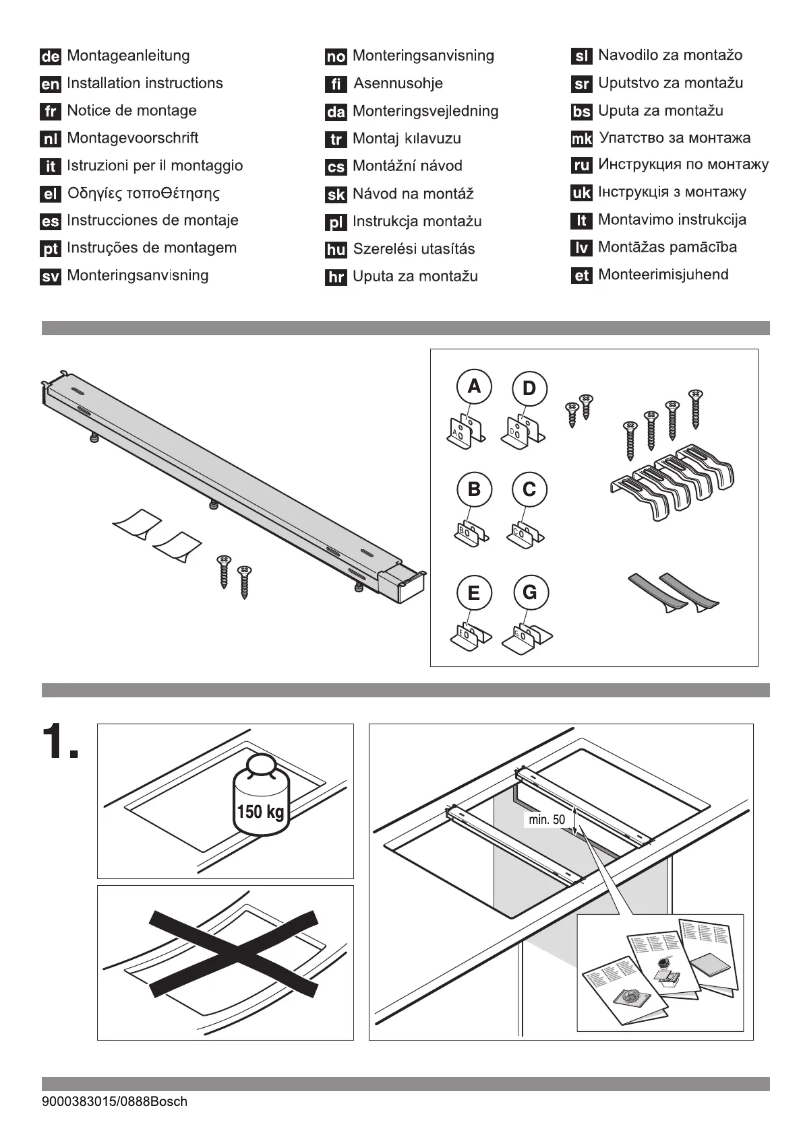 de Montageanleitung
en Installation instructions
fr Notice de montage
nl Montagevoorschrift
it Istruzioni per il montaggio
el Οδηγίες τοποθέτησης
es Instrucciones de montaje
pt Instruções de montagem
sv Monteringsanvisning

no Monteringsanvisning
fi Asennusohje
da Monteringsvejledning
tr Montaj kılavuzu
cs Montážní návod
sk Návod na montáž
pl Instrukcja montażu
hu Szerelési utasítás
hr Uputa za montažu

sl Navodilo za montažo
sr Uputstvo za montažu
bs Uputa za montažu
mk Упатство за монтажа
ru Инструкция по монтажу
uk Інструкція з монтажу
lt Montavimo instrukcija
lv Montāžas pamācība
et Monteerimisjuhend

A
D
B
C
E
G

1.

150 kg

min. 50

9000383015/0888Bosch