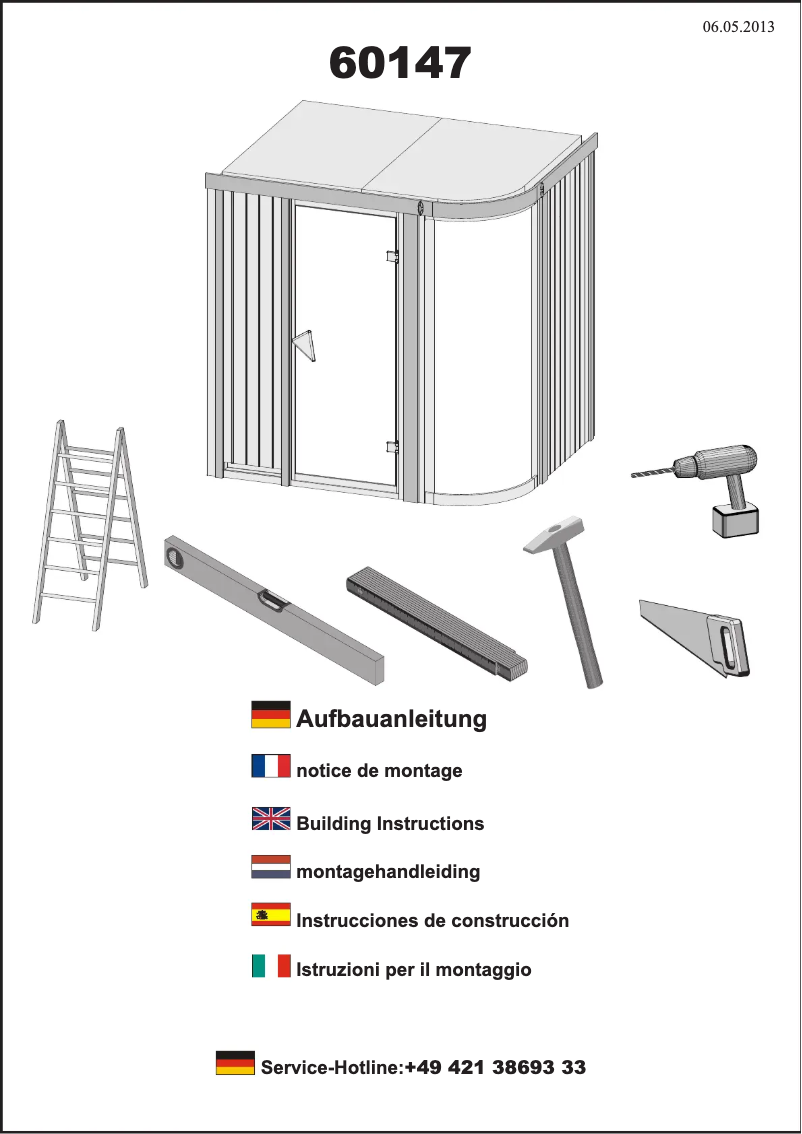 06.05.2013

60147

Aufbauanleitung

notice de montage

Building Instructions

montagehandleiding

Instrucciones de construcción

Istruzioni per il montaggio

Service-Hotline:+49 421 38693 33