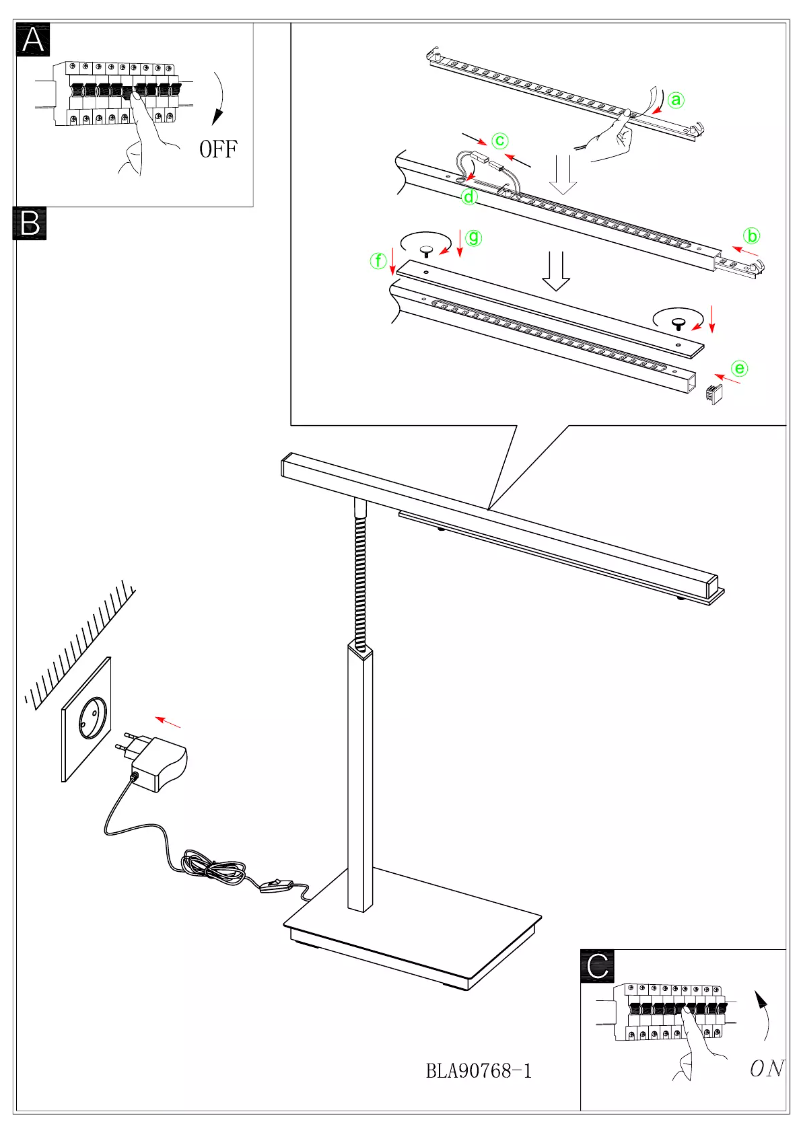 A

OFF

B

a

c

d

b

g

f

e

BLA90768-1

C

ON