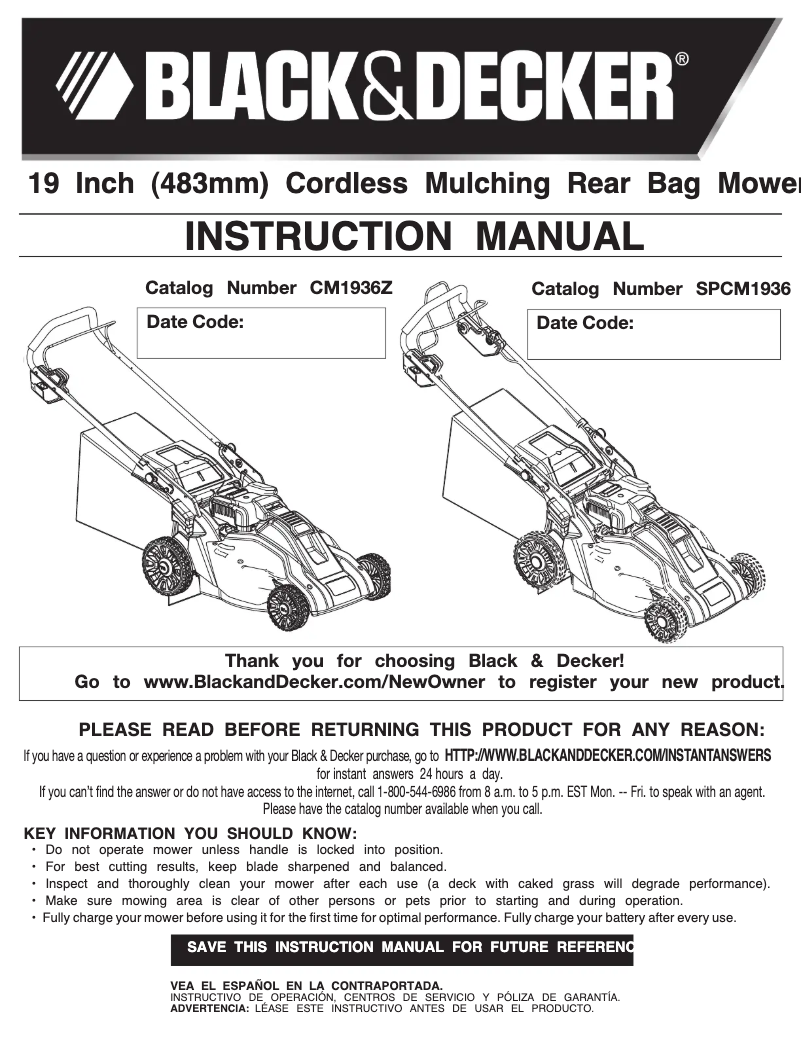 BLACK&DECKER®

19 Inch (483mm) Cordless Mulching Rear Bag Mower

INSTRUCTION MANUAL

Catalog Number CM1936Z

Date Code:

Catalog Number SPCM1936

Date Code:

Thank you for choosing Black & Decker!
Go to www.BlackandDecker.com/NewOwner to register your new product.

PLEASE READ BEFORE RETURNING THIS PRODUCT FOR ANY REASON:

If you have a question or experience a problem with your Black & Decker purchase, go to HTTP://WWW.BLACKANDDECKER.COM/INSTANTANSWERS for instant answers 24 hours a day.
If you can't find the answer or do not have access to the internet, call 1-800-544-6986 from 8 a.m. to 5 p.m. EST Mon. -- Fri. to speak with an agent. Please have the catalog number available when you call.

KEY INFORMATION YOU SHOULD KNOW:
• Do not operate mower unless handle is locked into position.
• For best cutting results, keep blade sharpened and balanced.
• Inspect and thoroughly clean your mower after each use (a deck with caked grass will degrade performance).
• Make sure mowing area is clear of other persons or pets prior to starting and during operation.
• Fully charge your mower before using it for the first time for optimal performance. Fully charge your battery after every use.

SAVE THIS INSTRUCTION MANUAL FOR FUTURE REFERENC

VEA EL ESPAÑOL EN LA CONTRAPORTADA.
INSTRUCTIVO DE OPERACIÓN, CENTROS DE SERVICIO Y PÓLIZA DE GARANTÍA.
ADVERTENCIA: LÉASE ESTE INSTRUCTIVO ANTES DE USAR EL PRODUCTO.