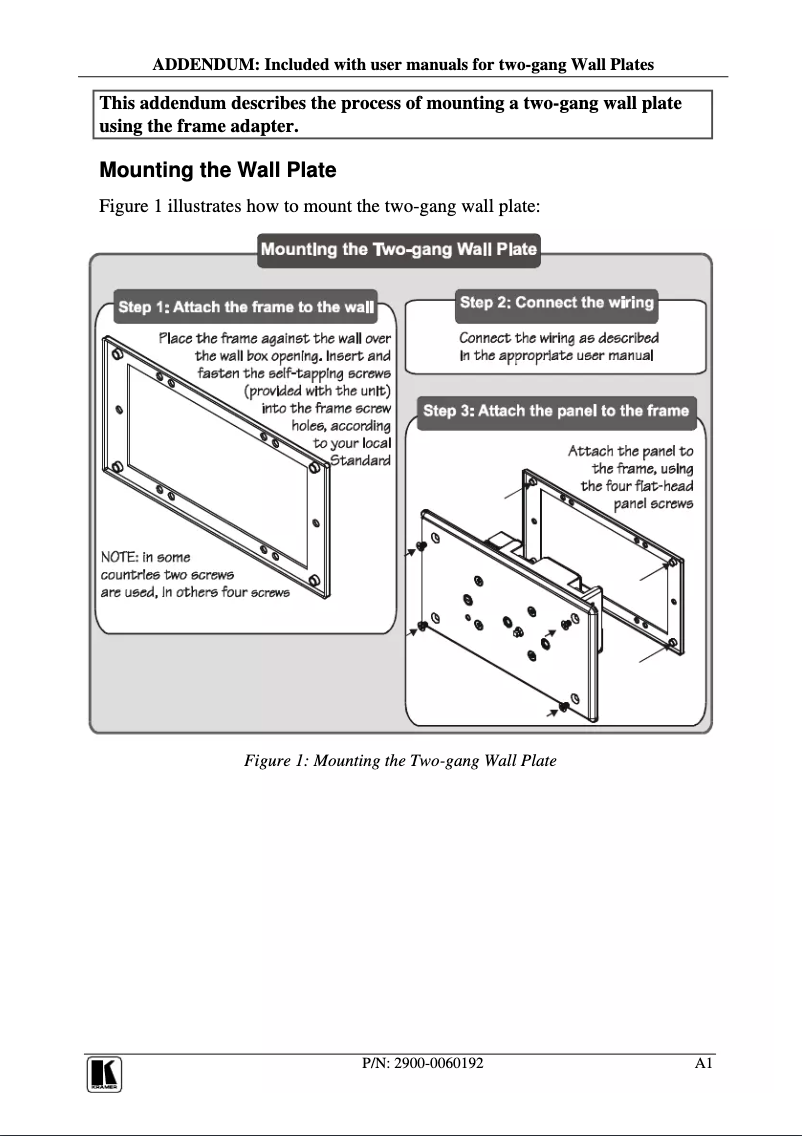 ADDENDUM: Included with user manuals for two-gang Wall Plates

This addendum describes the process of mounting a two-gang wall plate using the frame adapter.

Mounting the Wall Plate

Figure 1 illustrates how to mount the two-gang wall plate:

Mounting the Two-gang Wall Plate

Step 1: Attach the frame to the wall

Place the frame against the wall over the wall box opening. Insert and fasten the self-tapping screws (provided with the unit) into the frame screw holes, according to your local Standard

NOTE: in some countries two screws are used, in others four screws

Step 2: Connect the wiring

Connect the wiring as described in the appropriate user manual

Step 3: Attach the panel to the frame

Attach the panel to the frame, using the four flat-head panel screws

Figure 1: Mounting the Two-gang Wall Plate

KRAMER

P/N: 2900-0060192

A1