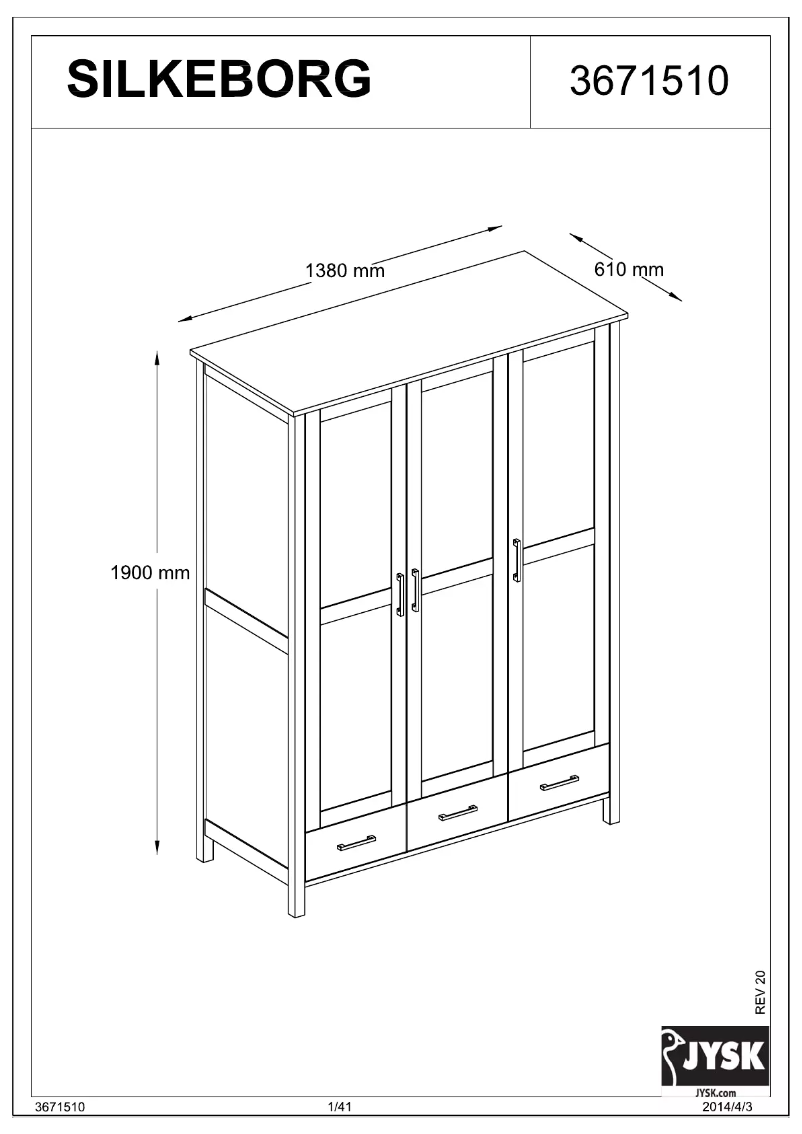 SILKEBORG

3671510

1380 mm

610 mm

1900 mm

REV 20

JYSK

JYSK.com

3671510

1/41

2014/4/3