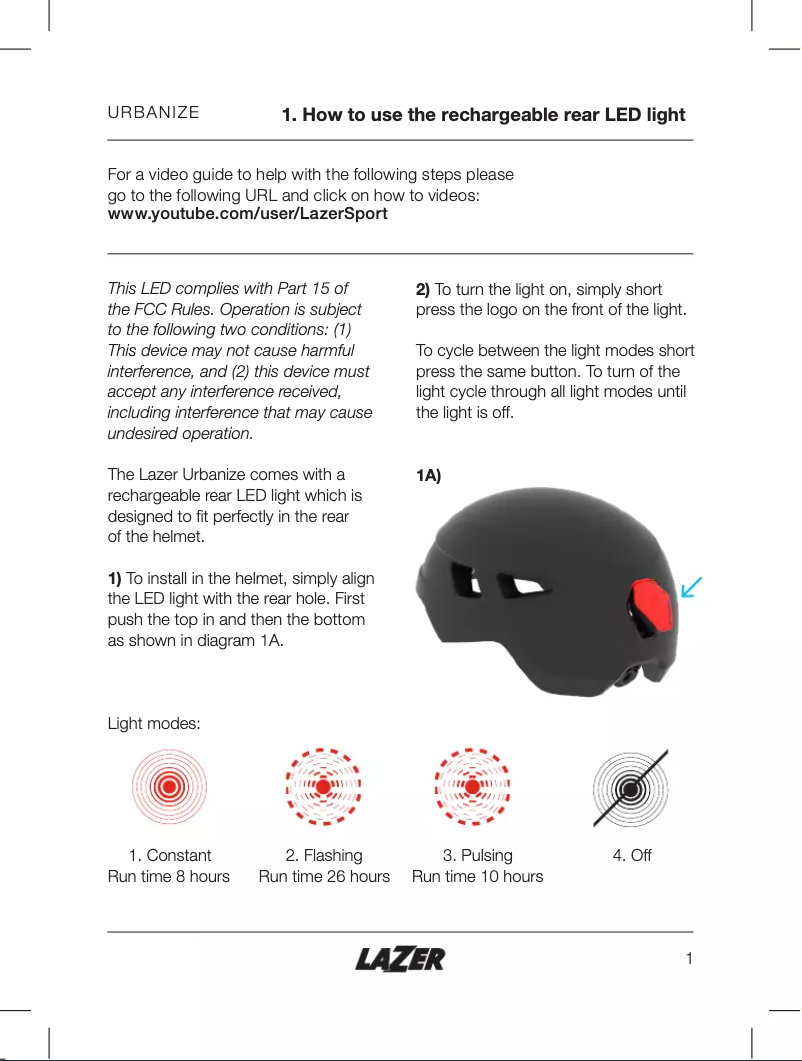 URBANIZE

1. How to use the rechargeable rear LED light

For a video guide to help with the following steps please go to the following URL and click on how to videos: www.youtube.com/user/LazerSport

This LED complies with Part 15 of the FCC Rules. Operation is subject to the following two conditions: (1) This device may not cause harmful interference, and (2) this device must accept any interference received, including interference that may cause undesired operation.

The Lazer Urbanize comes with a rechargeable rear LED light which is designed to fit perfectly in the rear of the helmet.

1) To install in the helmet, simply align the LED light with the rear hole. First push the top in and then the bottom as shown in diagram 1A.

2) To turn the light on, simply short press the logo on the front of the light.

To cycle between the light modes short press the same button. To turn of the light cycle through all light modes until the light is off.

1A)

Light modes:

1. Constant
Run time 8 hours

2. Flashing
Run time 26 hours

3. Pulsing
Run time 10 hours

4. Off

LAZER

1