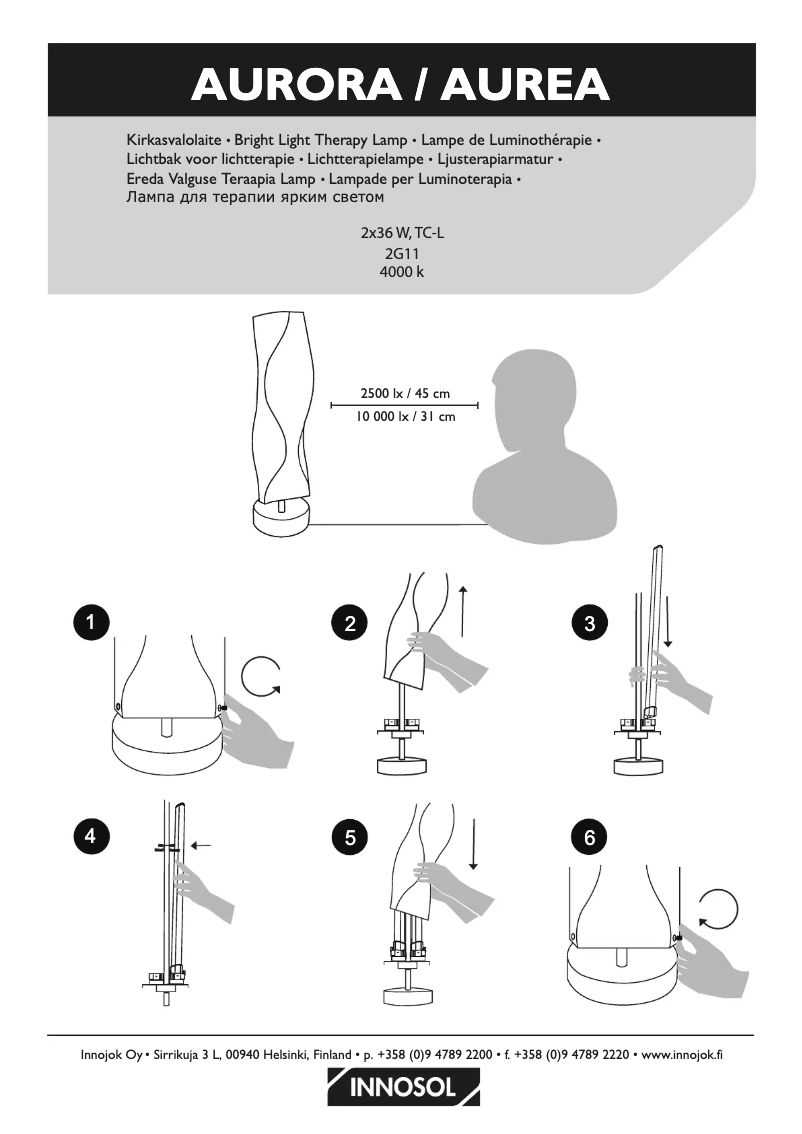 AURORA / AUREA

Kirkasvalolaite • Bright Light Therapy Lamp • Lampe de Luminothérapie • Lichtbak voor lichtterapie • Lichtterapielampe • Ljusterapiarmatur • Ereda Valguse Teraapia Lamp • Lampade per Luminoterapia • Лампа для терапии ярким светом

2x36 W, TC-L
2G11
4000 k

2500 lx / 45 cm
10 000 lx / 31 cm

1
2
3
4
5
6

Innojok Oy • Sirrikuja 3 L, 00940 Helsinki, Finland • p. +358 (0)9 4789 2200 • f. +358 (0)9 4789 2220 • www.innojok.fi

INNOSOL