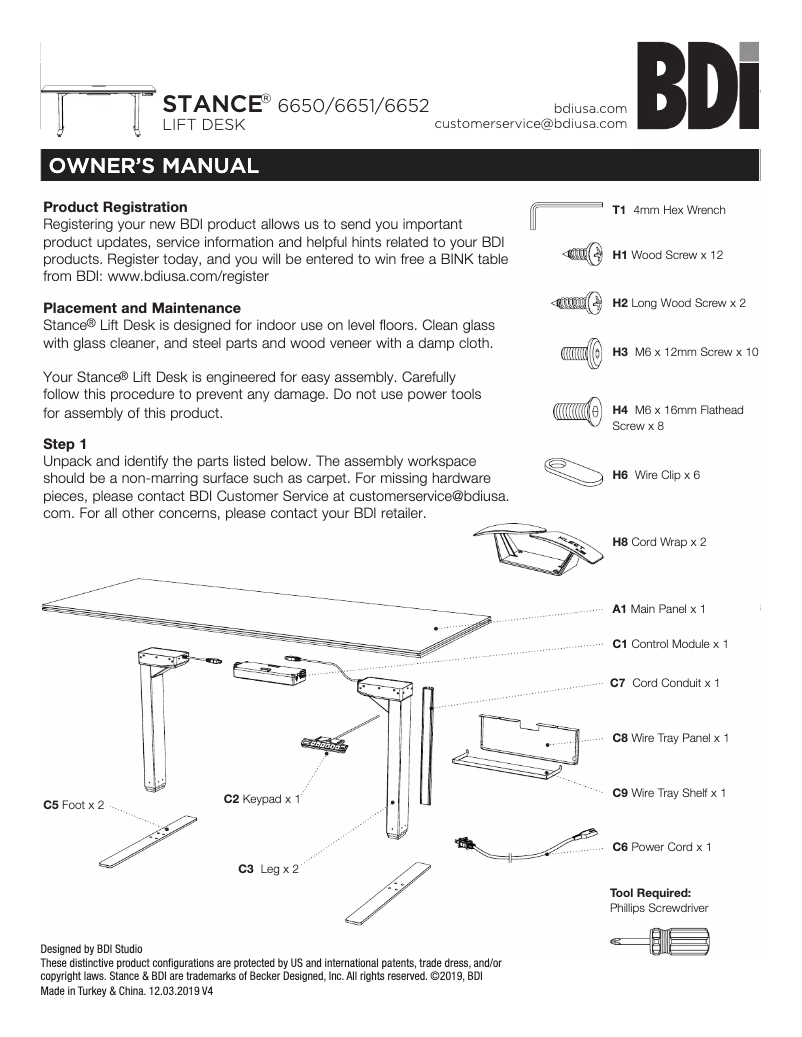 STANCE® 6650/6651/6652
LIFT DESK

bdiusa.com
customerservice@bdiusa.com

BDI

OWNER'S MANUAL

Product Registration
Registering your new BDI product allows us to send you important product updates, service information and helpful hints related to your BDI products. Register today, and you will be entered to win free a BINK table from BDI: www.bdiusa.com/register

Placement and Maintenance
Stance® Lift Desk is designed for indoor use on level floors. Clean glass with glass cleaner, and steel parts and wood veneer with a damp cloth.

Your Stance® Lift Desk is engineered for easy assembly. Carefully follow this procedure to prevent any damage. Do not use power tools for assembly of this product.

Step 1
Unpack and identify the parts listed below. The assembly workspace should be a non-marring surface such as carpet. For missing hardware pieces, please contact BDI Customer Service at customerservice@bdiusa.com. For all other concerns, please contact your BDI retailer.

T1 4mm Hex Wrench

H1 Wood Screw x 12

H2 Long Wood Screw x 2

H3 M6 x 12mm Screw x 10

H4 M6 x 16mm Flathead Screw x 8

H6 Wire Clip x 6

H8 Cord Wrap x 2

A1 Main Panel x 1

C1 Control Module x 1

C7 Cord Conduit x 1

C8 Wire Tray Panel x 1

C9 Wire Tray Shelf x 1

C6 Power Cord x 1

C5 Foot x 2

C2 Keypad x 1

C3 Leg x 2

Tool Required:
Phillips Screwdriver

Designed by BDI Studio
These distinctive product configurations are protected by US and international patents, trade dress, and/or copyright laws. Stance & BDI are trademarks of Becker Designed, Inc. All rights reserved. ©2019, BDI
Made in Turkey & China. 12.03.2019 V4