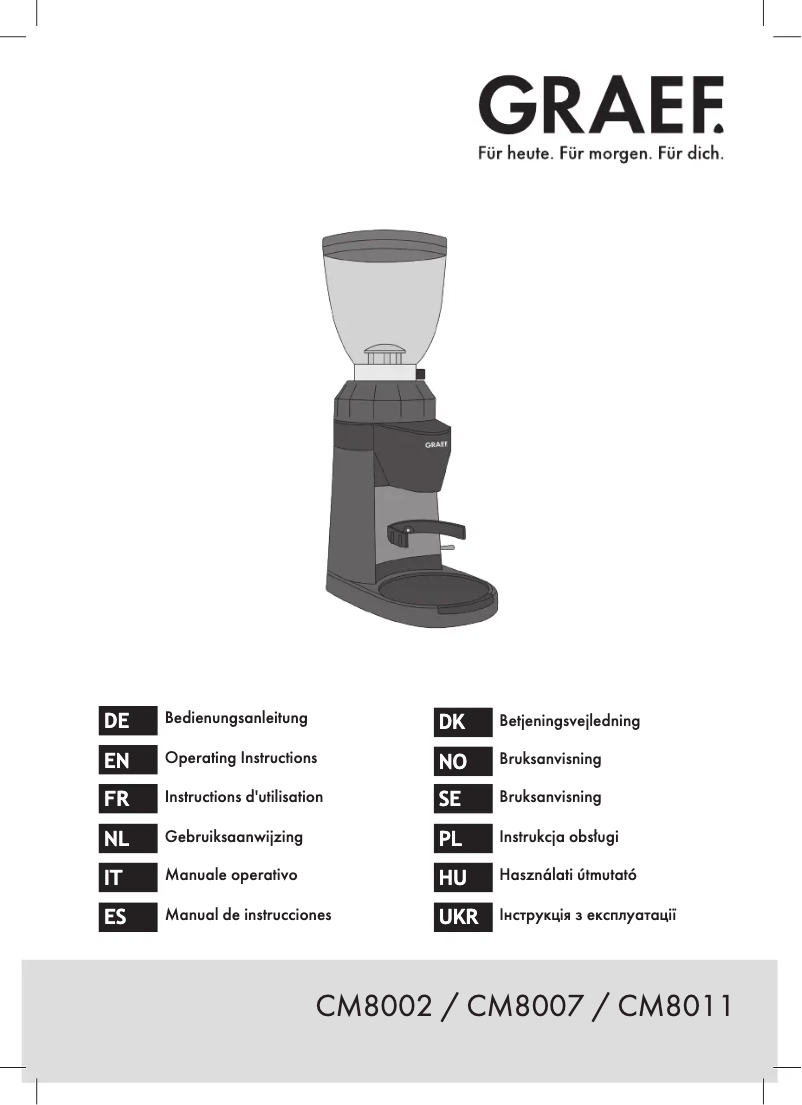 GRAEF.
Für heute. Für morgen. Für dich.

GRAEF

DE Bedienungsanleitung
EN Operating Instructions
FR Instructions d'utilisation
NL Gebruiksaanwijzing
IT Manuale operativo
ES Manual de instrucciones

DK Betjeningsvejledning
NO Bruksanvisning
SE Bruksanvisning
PL Instrukcja obsługi
HU Használati útmutató
UKR Інструкція з експлуатації

CM8002 / CM8007 / CM8011