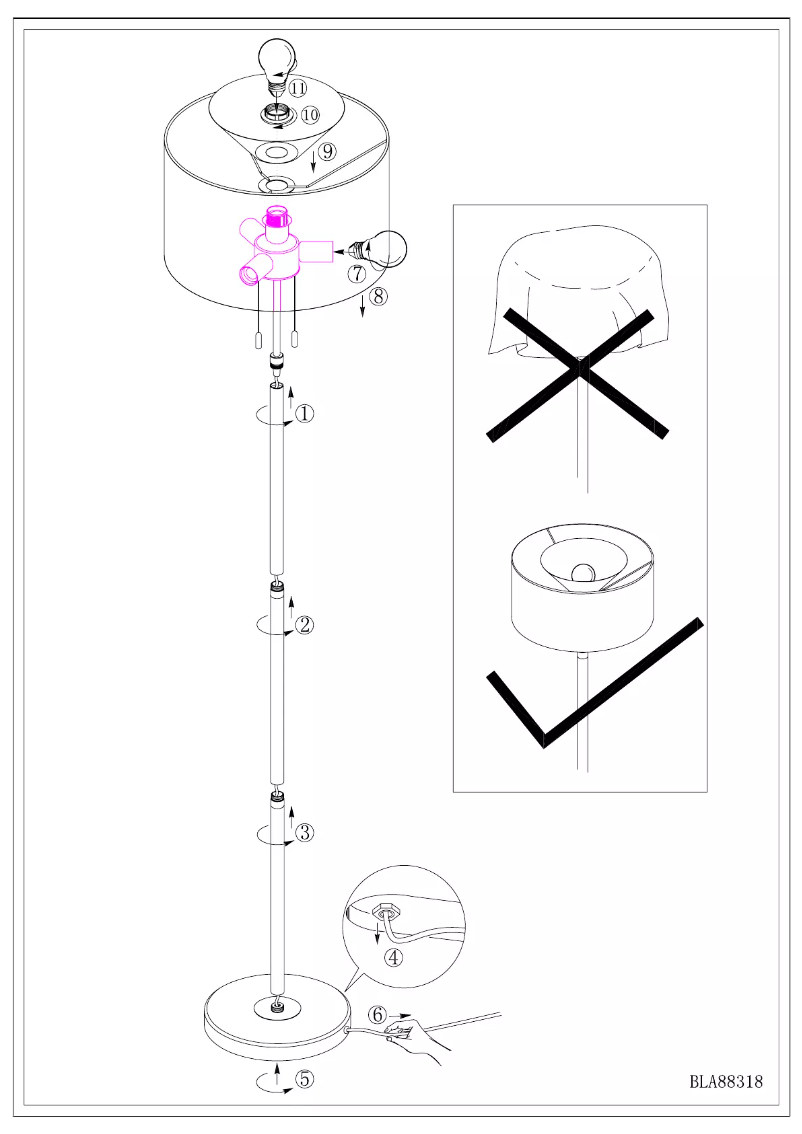 11
10
9
7
8
1
2
3
4
6
5
BLA88318