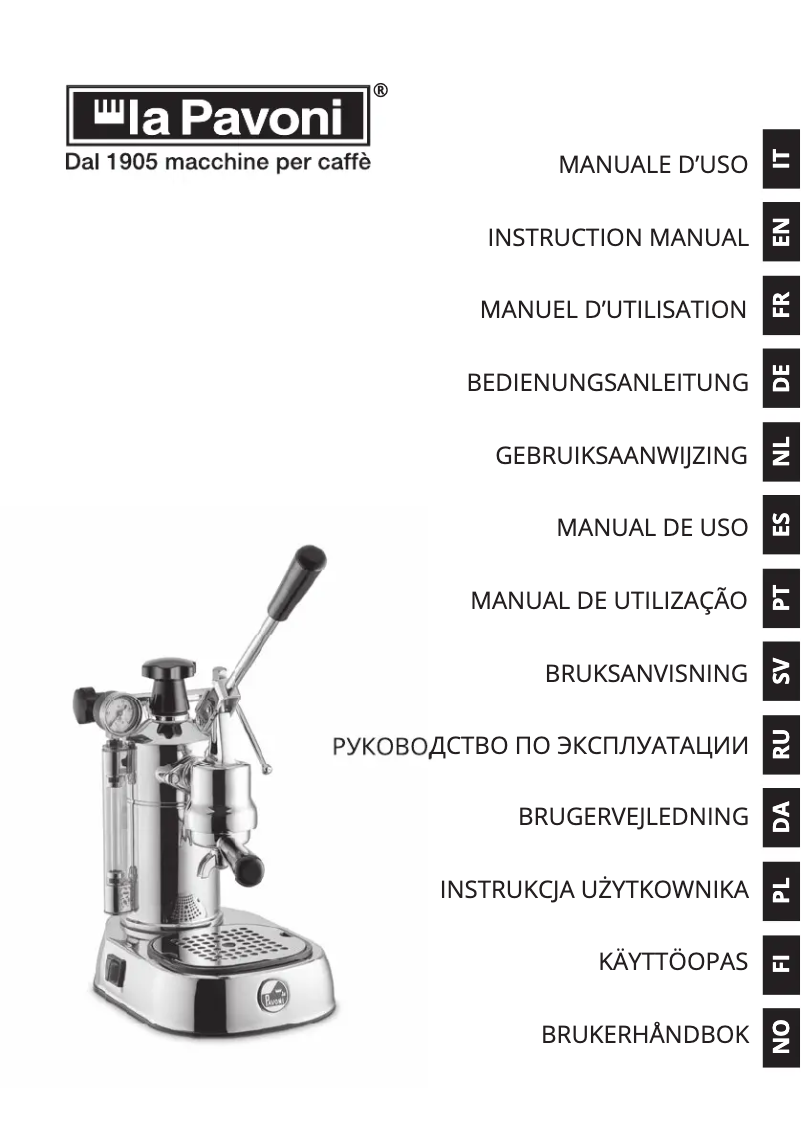 la Pavoni®
Dal 1905 macchine per caffè

MANUALE D'USO IT
INSTRUCTION MANUAL EN
MANUEL D'UTILISATION FR
BEDIENUNGSANLEITUNG DE
GEBRUIKSAANWIJZING NL
MANUAL DE USO ES
MANUAL DE UTILIZAÇÃO PT
BRUKSANVISNING SV
РУКОВОДСТВО ПО ЭКСПЛУАТАЦИИ RU
BRUGERVEJLEDNING DA
INSTRUKCJA UŻYTKOWNIKA PL
KÄYTTÖOPAS FI
BRUKERHÅNDBOK NO