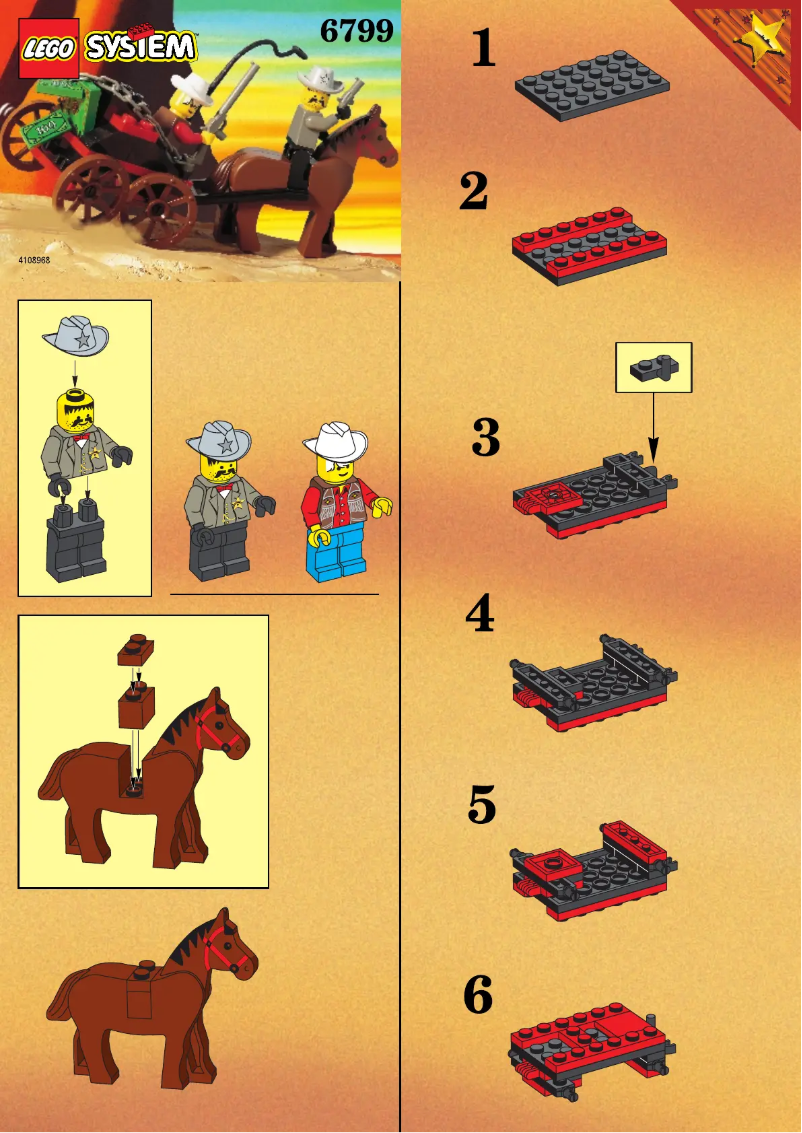 LEGO SYSTEM
6799
4108968
1
2
3
4
5
6