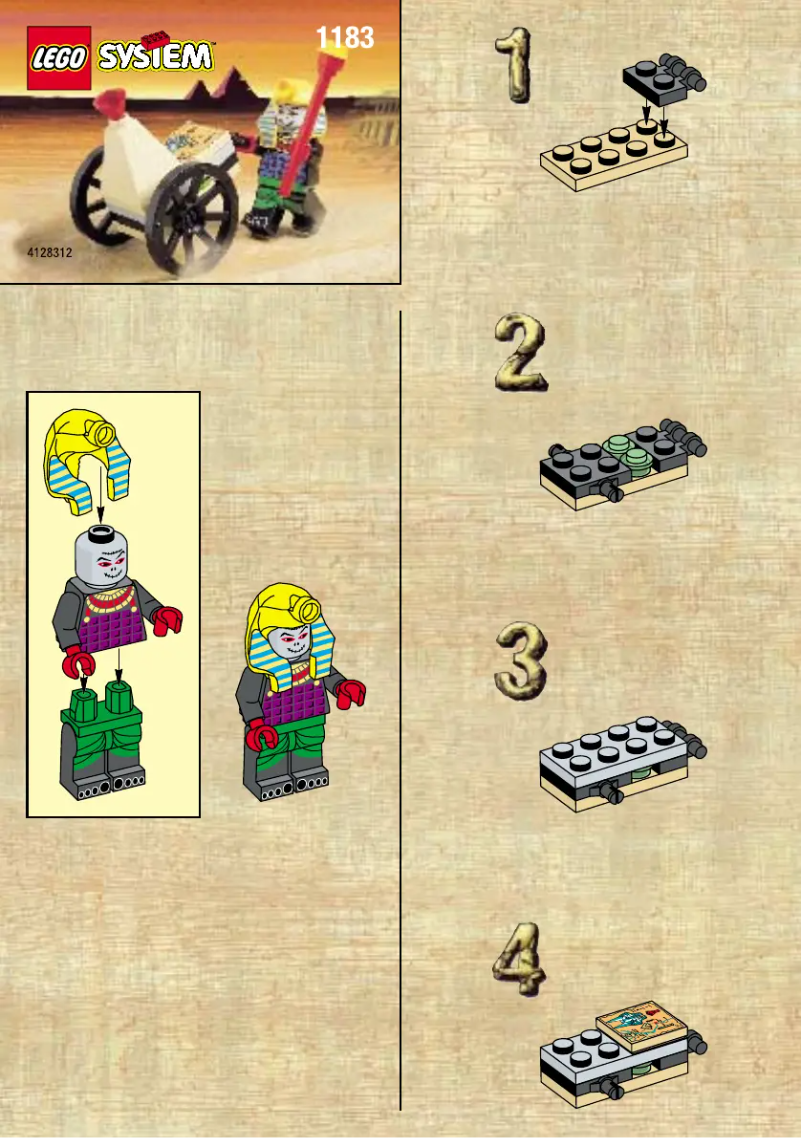 LEGO SYSTEM
1183
4128312

1

2

3

4