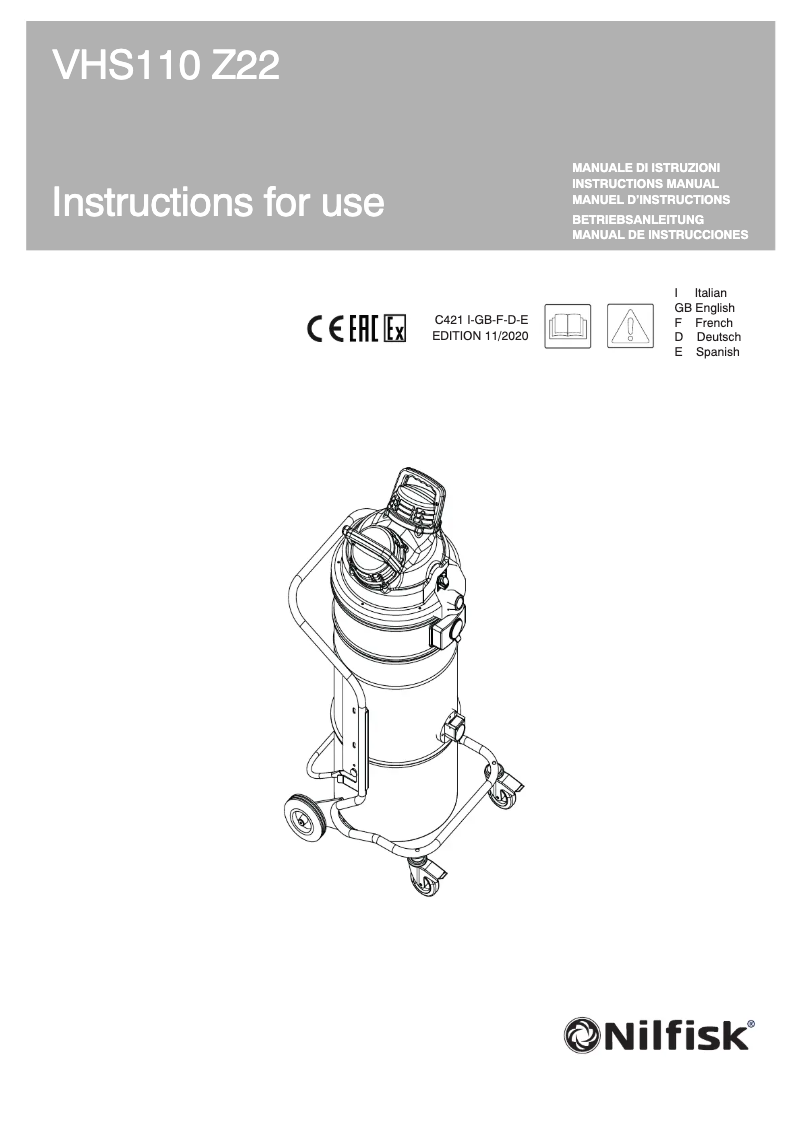 VHS110 Z22

Instructions for use

MANUALE DI ISTRUZIONI
INSTRUCTIONS MANUAL
MANUEL D'INSTRUCTIONS
BETRIEBSANLEITUNG
MANUAL DE INSTRUCCIONES

CE EAC Ex

C421 I-GB-F-D-E
EDITION 11/2020

I Italian
GB English
F French
D Deutsch
E Spanish

Nilfisk®