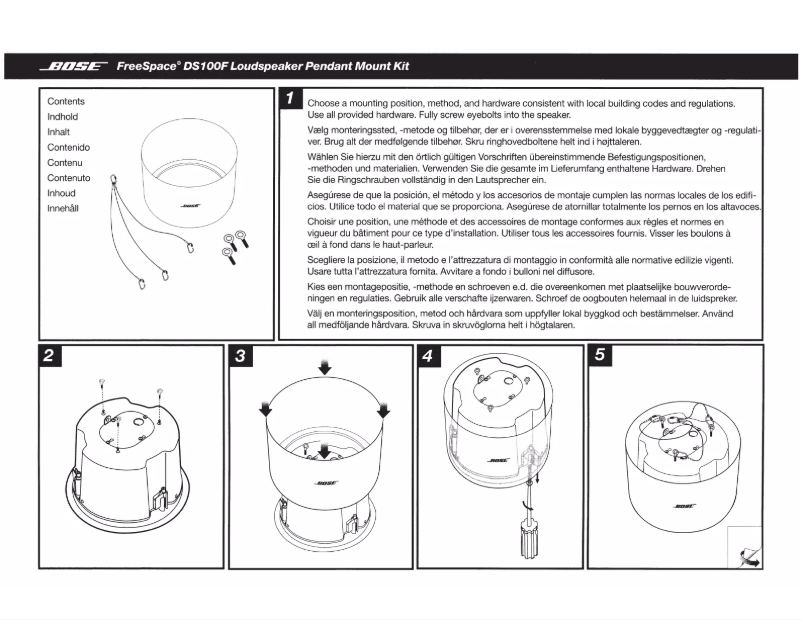 BOSE FreeSpace® DS100F Loudspeaker Pendant Mount Kit

Contents
Indhold
Inhalt
Contenido
Contenu
Contenuto
Inhoud
Innehåll

BOSE

1

Choose a mounting position, method, and hardware consistent with local building codes and regulations. Use all provided hardware. Fully screw eyebolts into the speaker.

Vælg monteringssted, -metode og tilbehør, der er i overensstemmelse med lokale byggevedtægter og -regulativer. Brug alt der medfølgende tilbehør. Skru ringhovedboltene helt ind i højttaleren.

Wählen Sie hierzu mit den örtlich gültigen Vorschriften übereinstimmende Befestigungspositionen, -methoden und materialien. Verwenden Sie die gesamte im Lieferumfang enthaltene Hardware. Drehen Sie die Ringschrauben vollständig in den Lautsprecher ein.

Asegúrese de que la posición, el método y los accesorios de montaje cumplen las normas locales de los edificios. Utilice todo el material que se proporciona. Asegúrese de atornillar totalmente los pernos en los altavoces.

Choisir une position, une méthode et des accessoires de montage conformes aux règles et normes en vigueur du bâtiment pour ce type d'installation. Utiliser tous les accessoires fournis. Visser les boulons à œil à fond dans le haut-parleur.

Scegliere la posizione, il metodo e l'attrezzatura di montaggio in conformità alle normative edilizie vigenti. Usare tutta l'attrezzatura fornita. Avvitare a fondo i bulloni nel diffusore.

Kies een montagepositie, -methode en schroeven e.d. die overeenkomen met plaatselijke bouwverordeningen en regulaties. Gebruik alle verschafte ijzerwaren. Schroef de oogbouten helemaal in de luidspreker.

Välj en monteringsposition, metod och hårdvara som uppfyller lokal byggkod och bestämmelser. Använd all medföljande hårdvara. Skruva in skruvöglorna helt i högtalaren.

2

3

BOSE

4

BOSE

5

BOSE