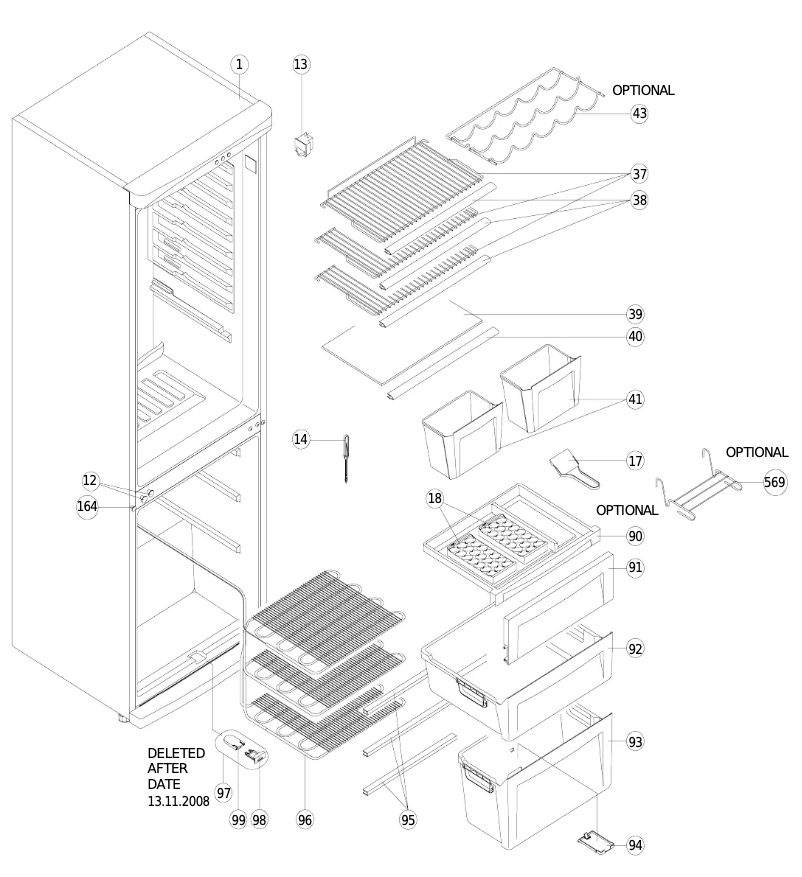 1
13
OPTIONAL
43
37
38
39
40
41
14
17
OPTIONAL
569
12
164
18
OPTIONAL
90
91
92
93
DELETED AFTER DATE 13.11.2008
97
99
98
96
95
94