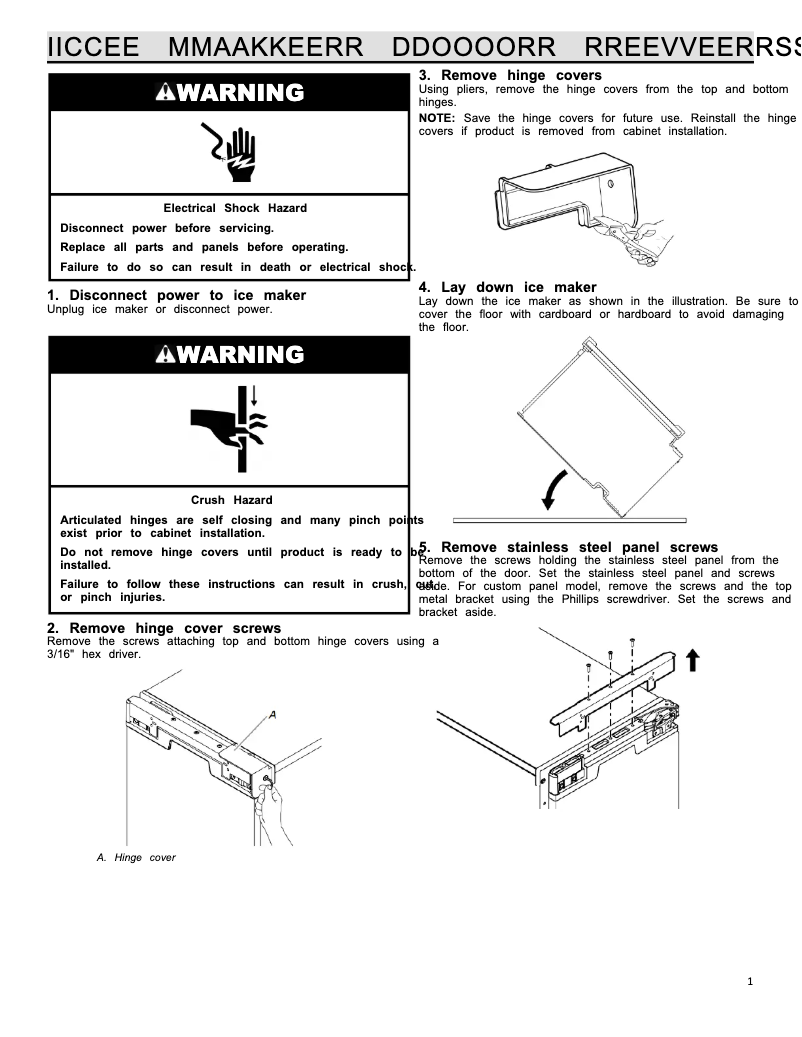 IICCEE MMAAKKEERR DDOOOORR RREEVVEERRSS

⚠WARNING

Electrical Shock Hazard

Disconnect power before servicing.

Replace all parts and panels before operating.

Failure to do so can result in death or electrical shock.

1. Disconnect power to ice maker
Unplug ice maker or disconnect power.

⚠WARNING

Crush Hazard

Articulated hinges are self closing and many pinch points exist prior to cabinet installation.

Do not remove hinge covers until product is ready to be installed.

Failure to follow these instructions can result in crush, cut or pinch injuries.

2. Remove hinge cover screws
Remove the screws attaching top and bottom hinge covers using a 3/16" hex driver.

A

A. Hinge cover

3. Remove hinge covers
Using pliers, remove the hinge covers from the top and bottom hinges.

NOTE: Save the hinge covers for future use. Reinstall the hinge covers if product is removed from cabinet installation.

4. Lay down ice maker
Lay down the ice maker as shown in the illustration. Be sure to cover the floor with cardboard or hardboard to avoid damaging the floor.

5. Remove stainless steel panel screws
Remove the screws holding the stainless steel panel from the bottom of the door. Set the stainless steel panel and screws aside. For custom panel model, remove the screws and the top metal bracket using the Phillips screwdriver. Set the screws and bracket aside.

1