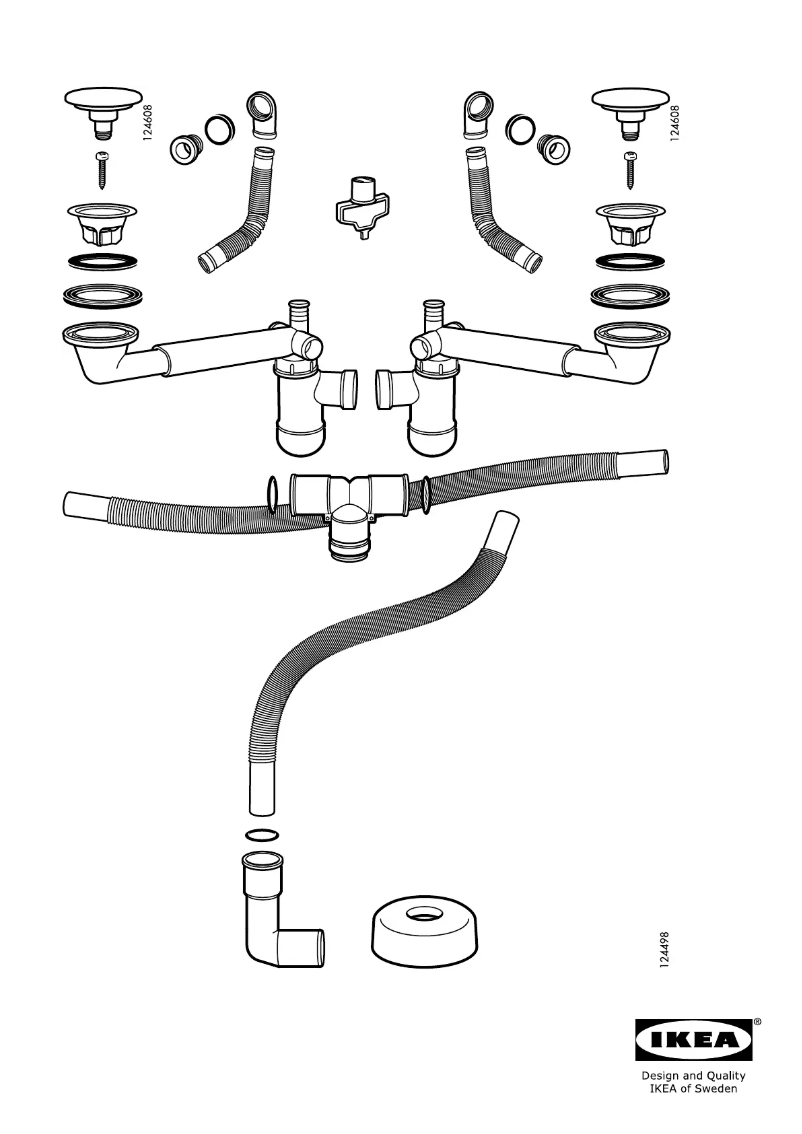 124608

124608

124498

IKEA®

Design and Quality
IKEA of Sweden