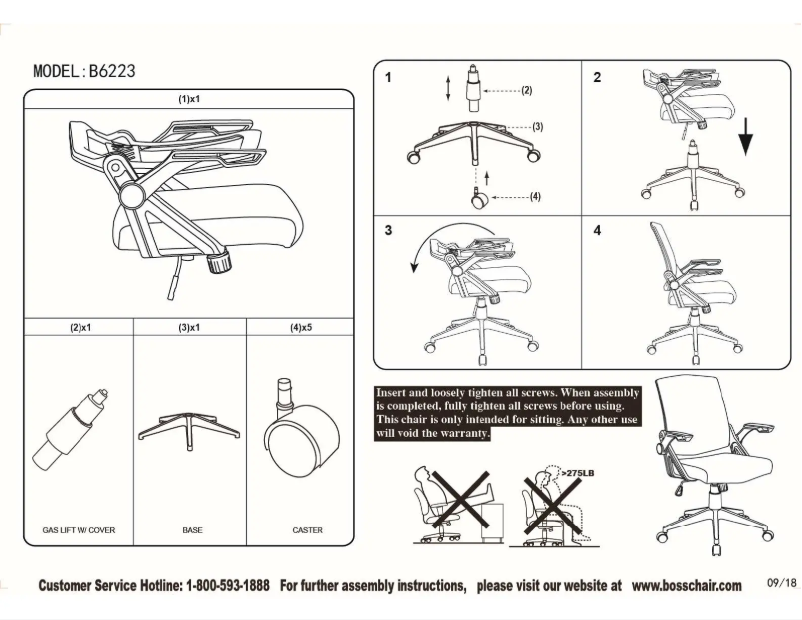 MODEL:B6223

(1)x1

(2)x1

(3)x1

(4)x5

GAS LIFT W/ COVER

BASE

CASTER

1

(2)

(3)

(4)

2

3

4

Insert and loosely tighten all screws. When assembly is completed, fully tighten all screws before using. This chair is only intended for sitting. Any other use will void the warranty.

>275LB

Customer Service Hotline: 1-800-593-1888 For further assembly instructions, please visit our website at www.bosschair.com

09/18