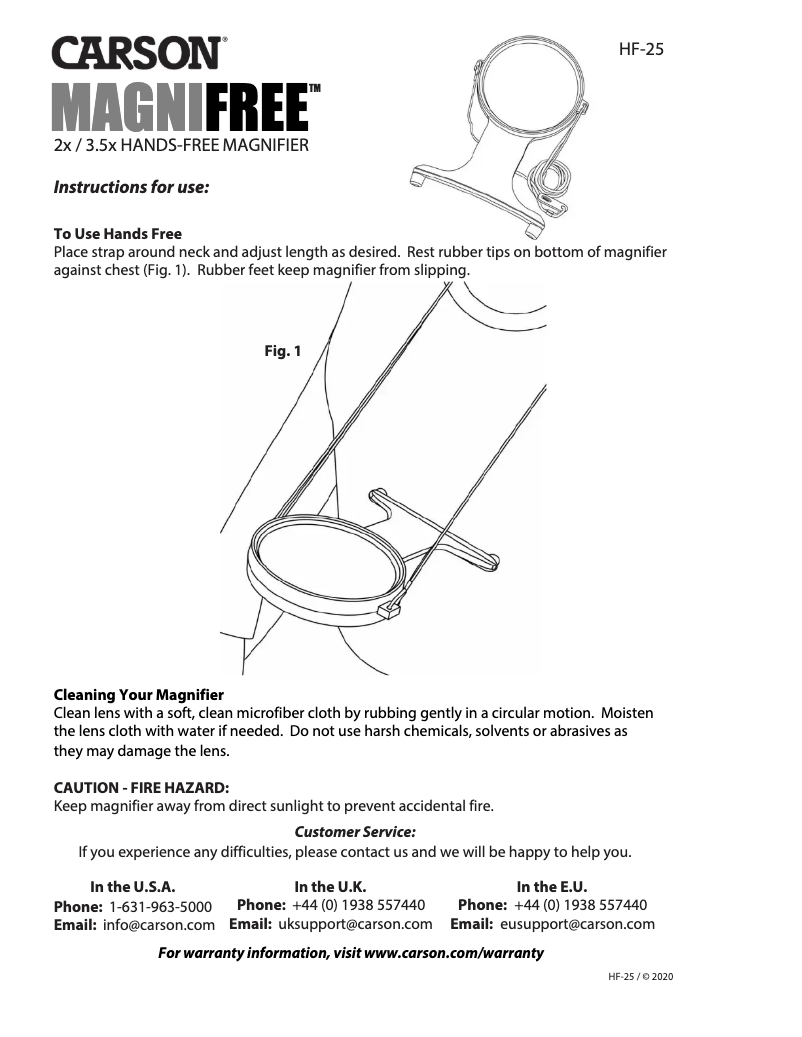 CARSON®

MAGNIFREE™

2x / 3.5x HANDS-FREE MAGNIFIER

HF-25

Instructions for use:

To Use Hands Free
Place strap around neck and adjust length as desired. Rest rubber tips on bottom of magnifier against chest (Fig. 1). Rubber feet keep magnifier from slipping.

Fig. 1

Cleaning Your Magnifier
Clean lens with a soft, clean microfiber cloth by rubbing gently in a circular motion. Moisten the lens cloth with water if needed. Do not use harsh chemicals, solvents or abrasives as they may damage the lens.

CAUTION - FIRE HAZARD:
Keep magnifier away from direct sunlight to prevent accidental fire.

Customer Service:
If you experience any difficulties, please contact us and we will be happy to help you.

In the U.S.A.
Phone: 1-631-963-5000
Email: info@carson.com

In the U.K.
Phone: +44 (0) 1938 557440
Email: uksupport@carson.com

In the E.U.
Phone: +44 (0) 1938 557440
Email: eusupport@carson.com

For warranty information, visit www.carson.com/warranty

HF-25 / © 2020