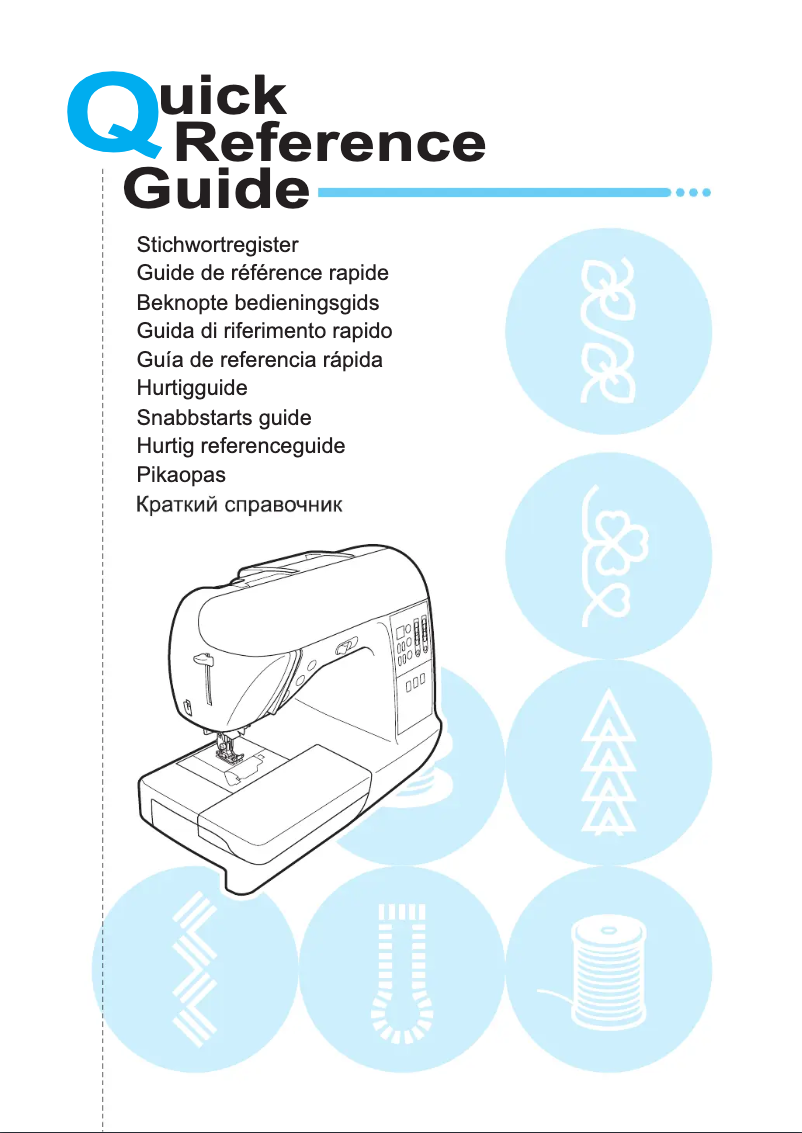 Quick Reference Guide

Stichwortregister
Guide de référence rapide
Beknopte bedieningsgids
Guida di riferimento rapido
Guía de referencia rápida
Hurtigguide
Snabbstarts guide
Hurtig referenceguide
Pikaopas
Краткий справочник