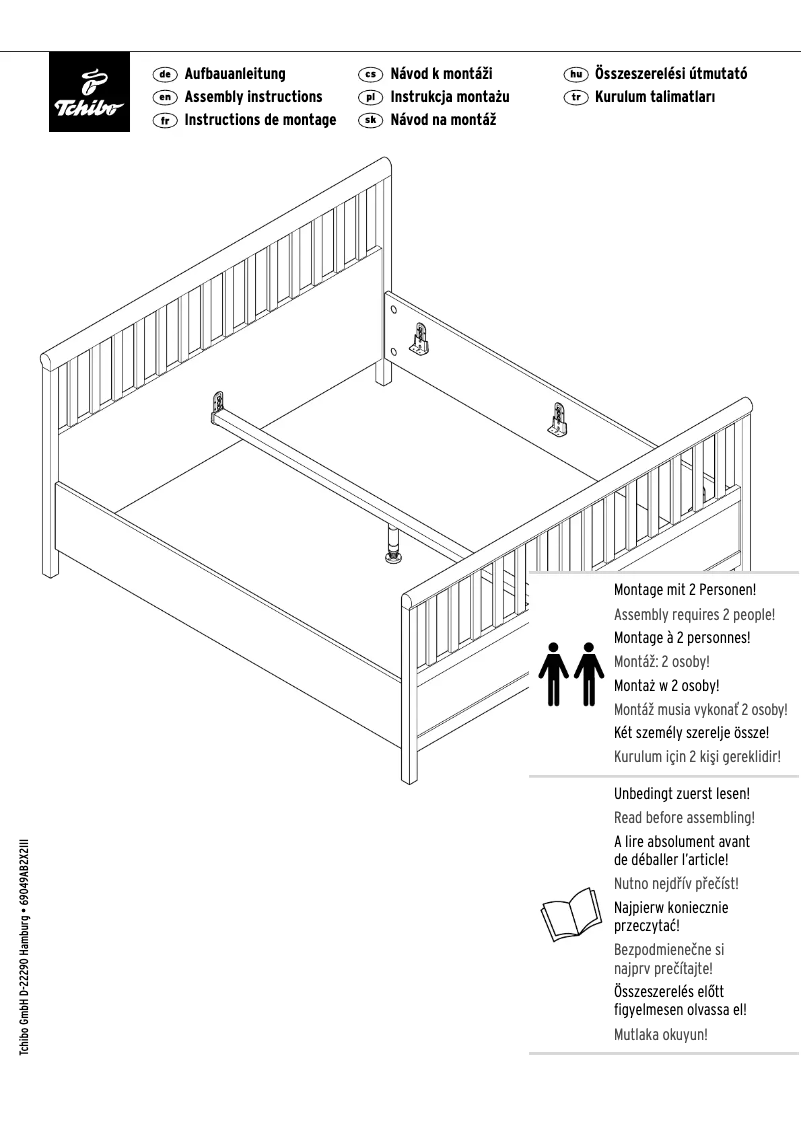 Tchibo

de Aufbauanleitung
en Assembly instructions
fr Instructions de montage

cs Návod k montáži
pl Instrukcja montażu
sk Návod na montáž

hu Összeszerelési útmutató
tr Kurulum talimatları

Montage mit 2 Personen!
Assembly requires 2 people!
Montage à 2 personnes!
Montáž: 2 osoby!
Montaż w 2 osoby!
Montáž musia vykonať 2 osoby!
Két személy szerelje össze!
Kurulum için 2 kişi gereklidir!

Unbedingt zuerst lesen!
Read before assembling!
A lire absolument avant de déballer l'article!
Nutno nejdřív přečíst!
Najpierw koniecznie przeczytać!
Bezpodmienečne si najprv prečítajte!
Összeszerelés előtt figyelmesen olvassa el!
Mutlaka okuyun!

Tchibo GmbH D-22290 Hamburg • 69049AB2X2III