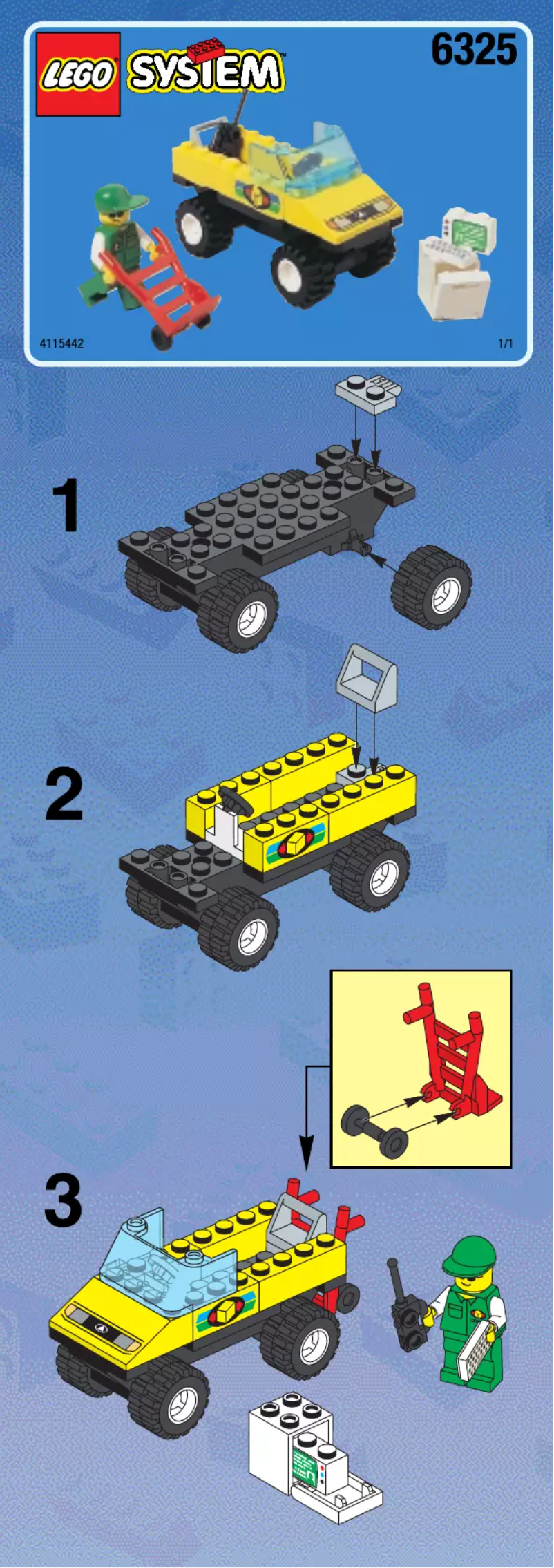 LEGO SYSTEM

6325

4115442

1/1

1

2

3