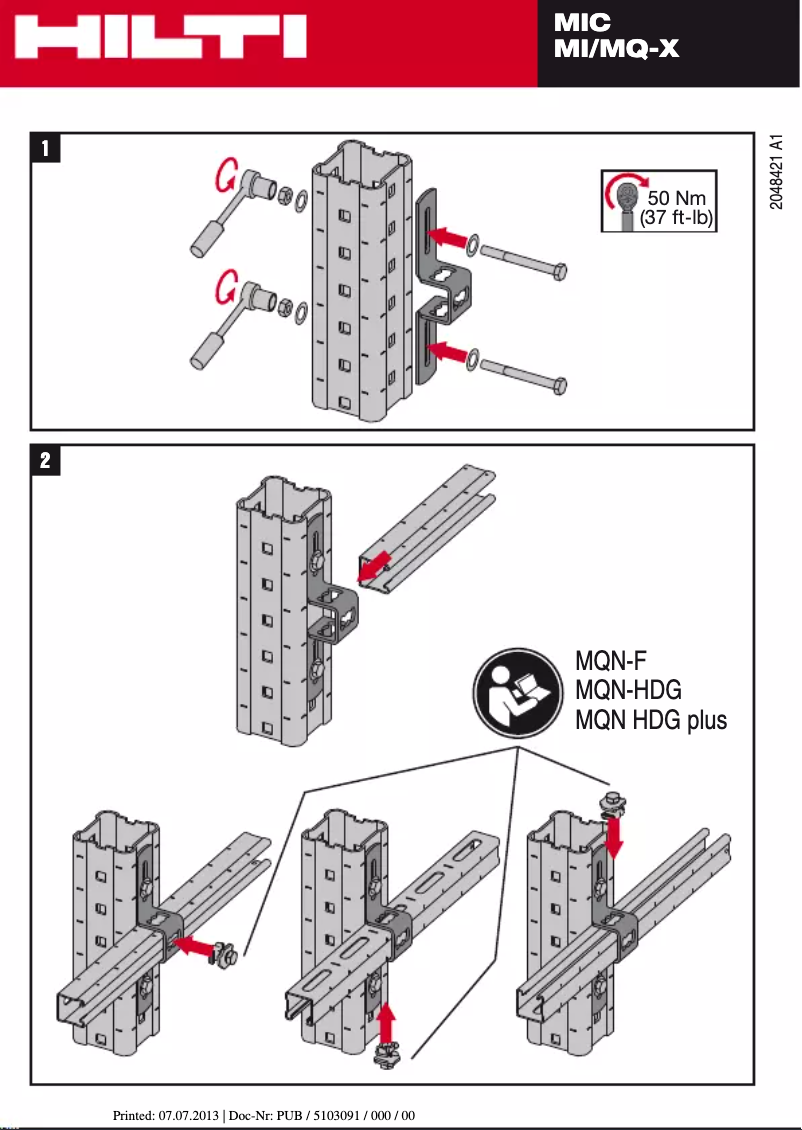 HILTI

MIC
MI/MQ-X

2048421 A1

1

50 Nm
(37 ft-lb)

2

MQN-F
MQN-HDG
MQN HDG plus

Printed: 07.07.2013 | Doc-Nr: PUB / 5103091 / 000 / 00