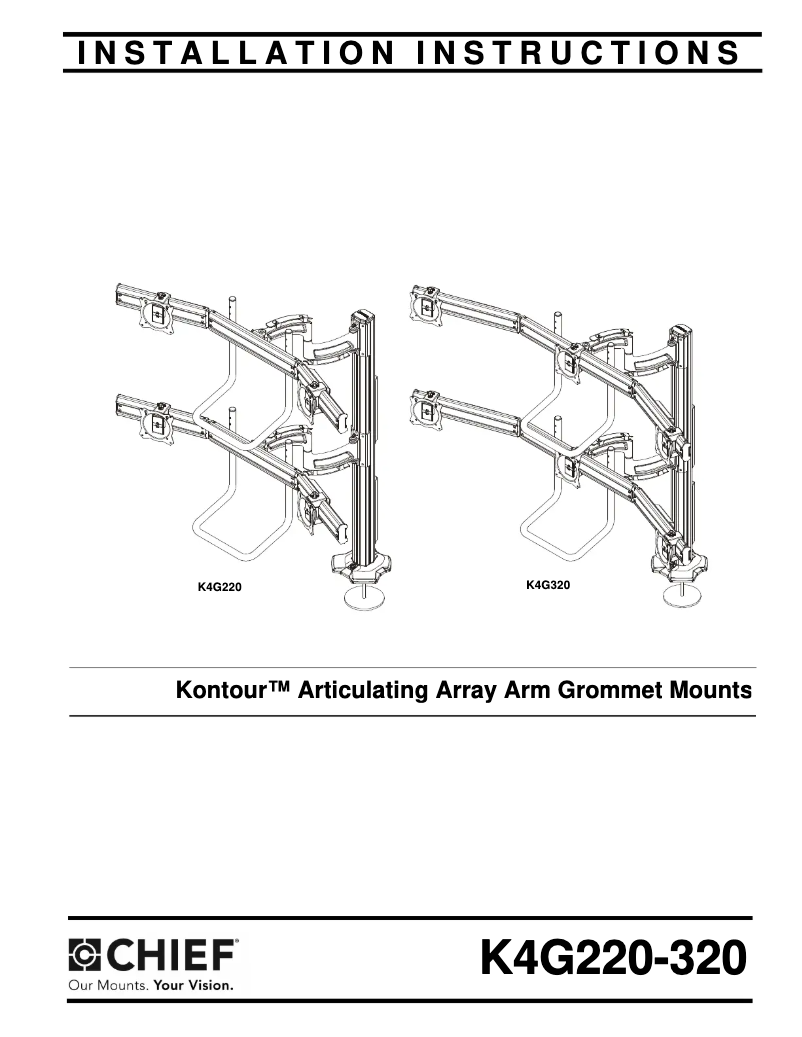 INSTALLATION INSTRUCTIONS

K4G220

K4G320

Kontour™ Articulating Array Arm Grommet Mounts

CHIEF®
Our Mounts. Your Vision.

K4G220-320