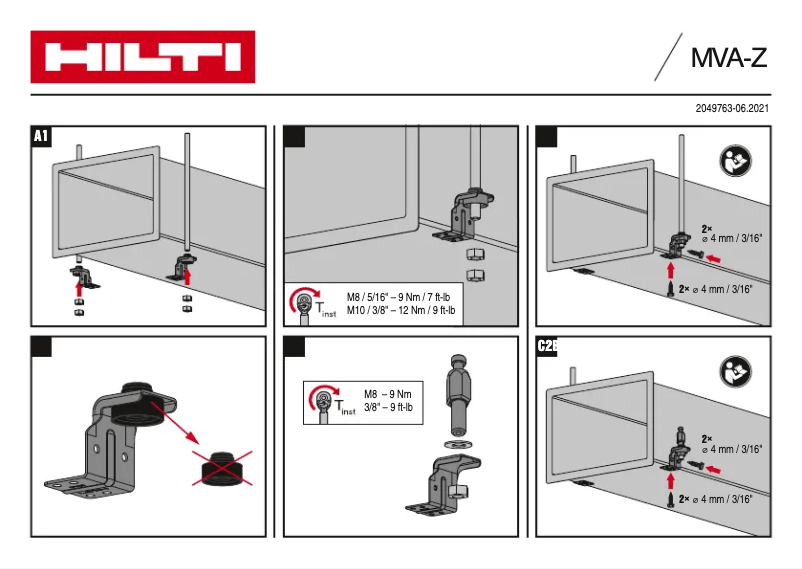 HILTI

MVA-Z

2049763-06.2021

A1

$T_{inst}$ M8 / 5/16" – 9 Nm / 7 ft-lb
M10 / 3/8" – 12 Nm / 9 ft-lb

2× ⌀ 4 mm / 3/16"

2× ⌀ 4 mm / 3/16"

$T_{inst}$ M8 – 9 Nm
3/8" – 9 ft-lb

C2B

2× ⌀ 4 mm / 3/16"

2× ⌀ 4 mm / 3/16"