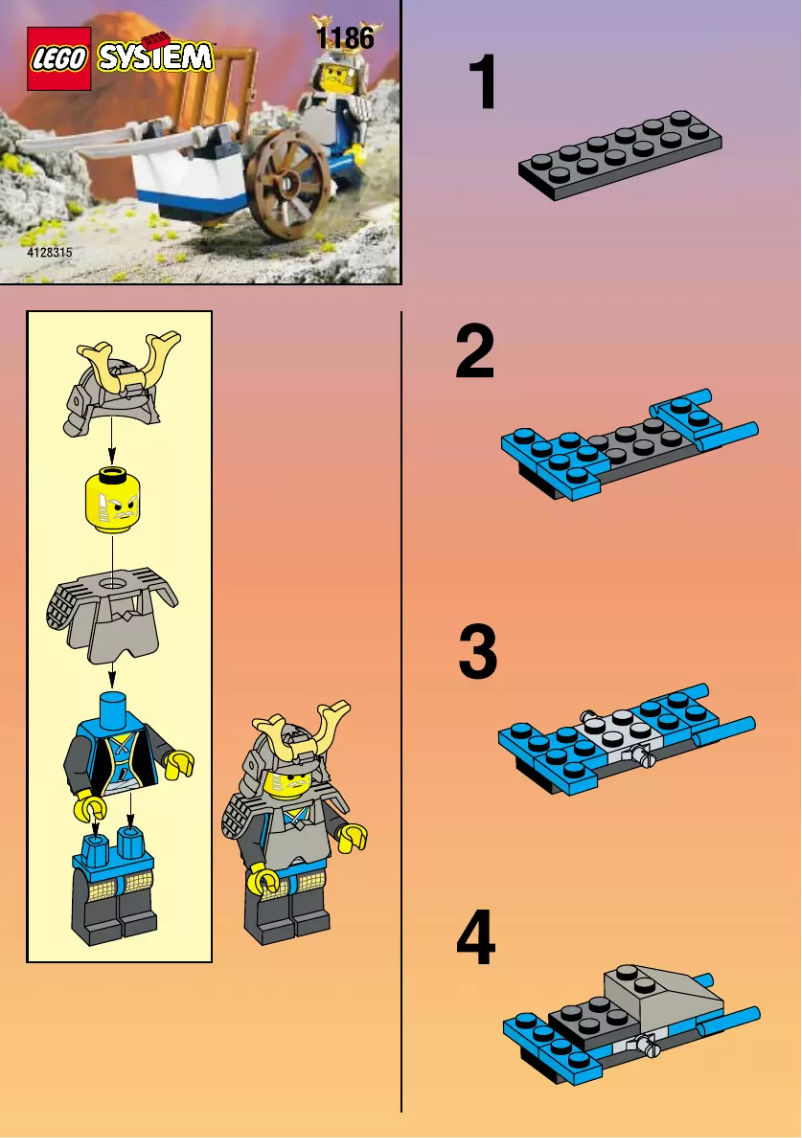 LEGO SYSTEM

1186

4128315

1

2

3

4