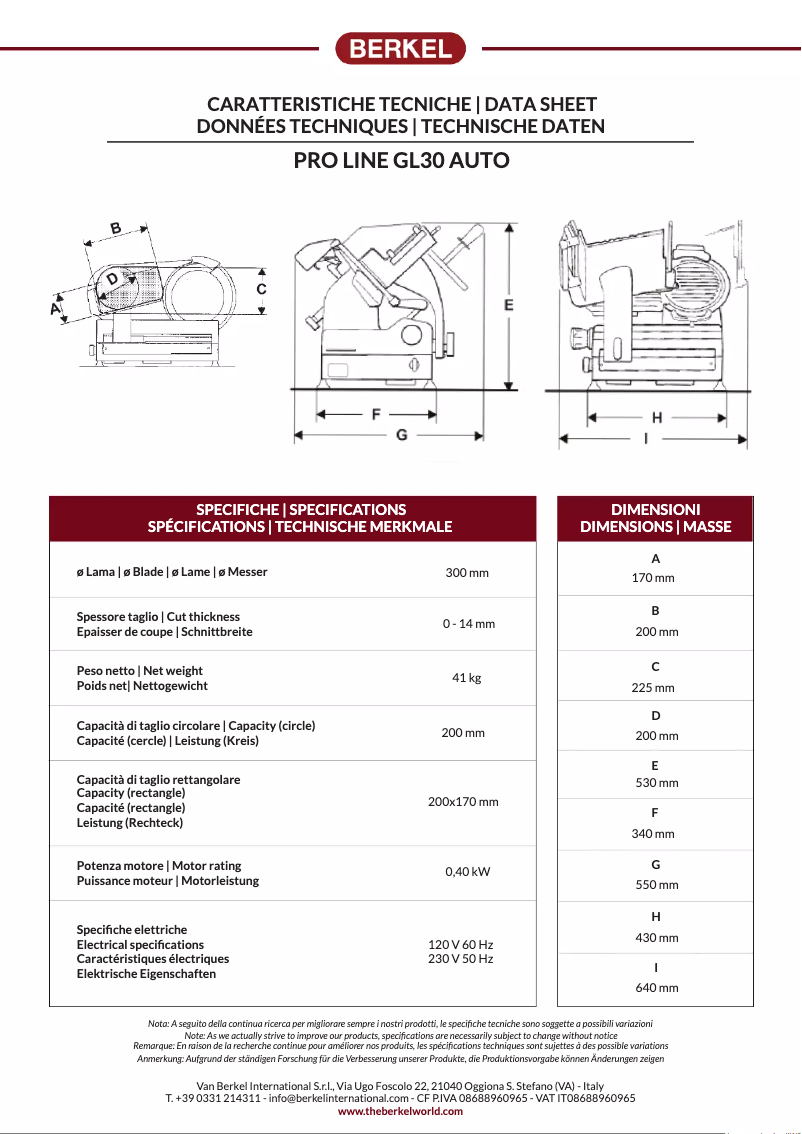 BERKEL

CARATTERISTICHE TECNICHE | DATA SHEET
DONNÉES TECHNIQUES | TECHNISCHE DATEN

PRO LINE GL30 AUTO

B
D
A
C
E
F
G
H
I

| SPECIFICHE \| SPECIFICATIONS SPÉCIFICATIONS \| TECHNISCHE MERKMALE | |
|---|---|
| ø Lama \| ø Blade \| ø Lame \| ø Messer | 300 mm |
| Spessore taglio \| Cut thickness Epaisser de coupe \| Schnittbreite | 0 - 14 mm |
| Peso netto \| Net weight Poids net\| Nettogewicht | 41 kg |
| Capacità di taglio circolare \| Capacity (circle) Capacité (cercle) \| Leistung (Kreis) | 200 mm |
| Capacità di taglio rettangolare Capacity (rectangle) Capacité (rectangle) Leistung (Rechteck) | 200x170 mm |
| Potenza motore \| Motor rating Puissance moteur \| Motorleistung | 0,40 kW |
| Specifiche elettriche Electrical specifications Caractéristiques électriques Elektrische Eigenschaften | 120 V 60 Hz 230 V 50 Hz |

| DIMENSIONI DIMENSIONS \| MASSE |
|---|
| A 170 mm |
| B 200 mm |
| C 225 mm |
| D 200 mm |
| E 530 mm |
| F 340 mm |
| G 550 mm |
| H 430 mm |
| I 640 mm |

Nota: A seguito della continua ricerca per migliorare sempre i nostri prodotti, le specifiche tecniche sono soggette a possibili variazioni
Note: As we actually strive to improve our products, specifications are necessarily subject to change without notice
Remarque: En raison de la recherche continue pour améliorer nos produits, les spécifications techniques sont sujettes à des possible variations
Anmerkung: Aufgrund der ständigen Forschung für die Verbesserung unserer Produkte, die Produktionsvorgabe können Änderungen zeigen

Van Berkel International S.r.l., Via Ugo Foscolo 22, 21040 Oggiona S. Stefano (VA) - Italy
T. +39 0331 214311 - info@berkelinternational.com - CF P.IVA 08688960965 - VAT IT08688960965
www.theberkelworld.com