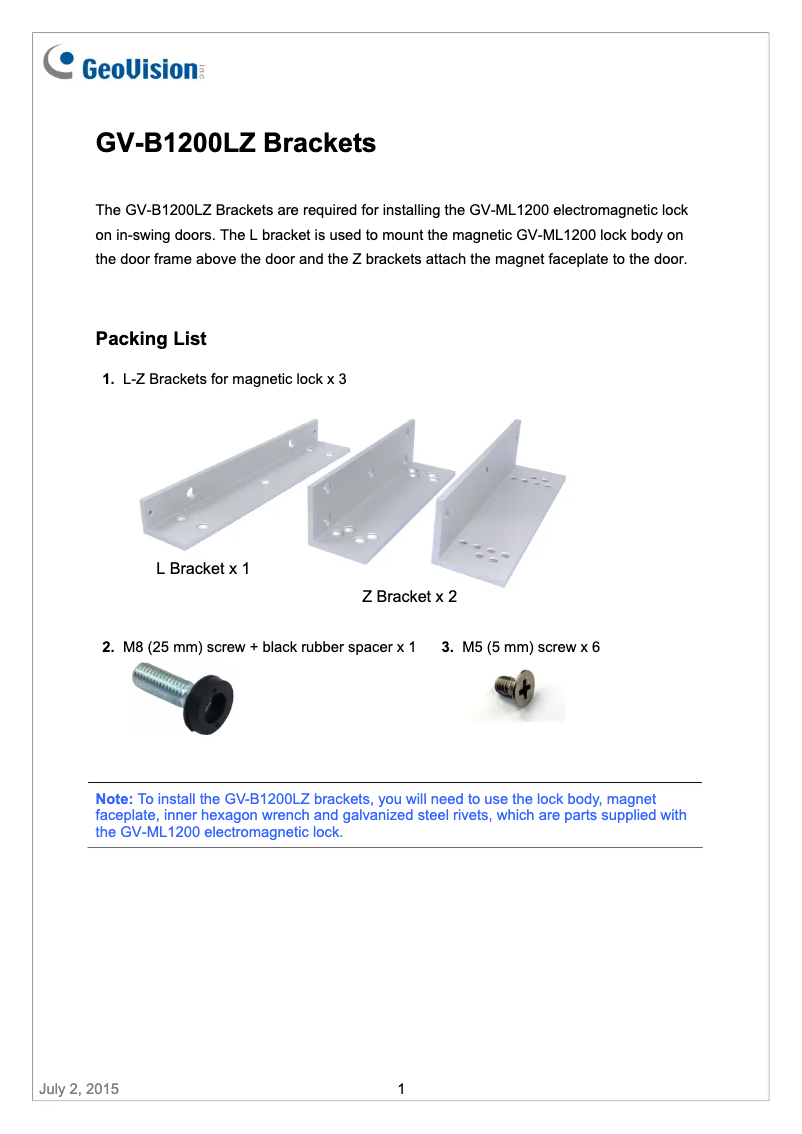 GeoVision

GV-B1200LZ Brackets

The GV-B1200LZ Brackets are required for installing the GV-ML1200 electromagnetic lock on in-swing doors. The L bracket is used to mount the magnetic GV-ML1200 lock body on the door frame above the door and the Z brackets attach the magnet faceplate to the door.

Packing List

1. L-Z Brackets for magnetic lock x 3

L Bracket x 1

Z Bracket x 2

2. M8 (25 mm) screw + black rubber spacer x 1

3. M5 (5 mm) screw x 6

Note: To install the GV-B1200LZ brackets, you will need to use the lock body, magnet faceplate, inner hexagon wrench and galvanized steel rivets, which are parts supplied with the GV-ML1200 electromagnetic lock.

July 2, 2015

1