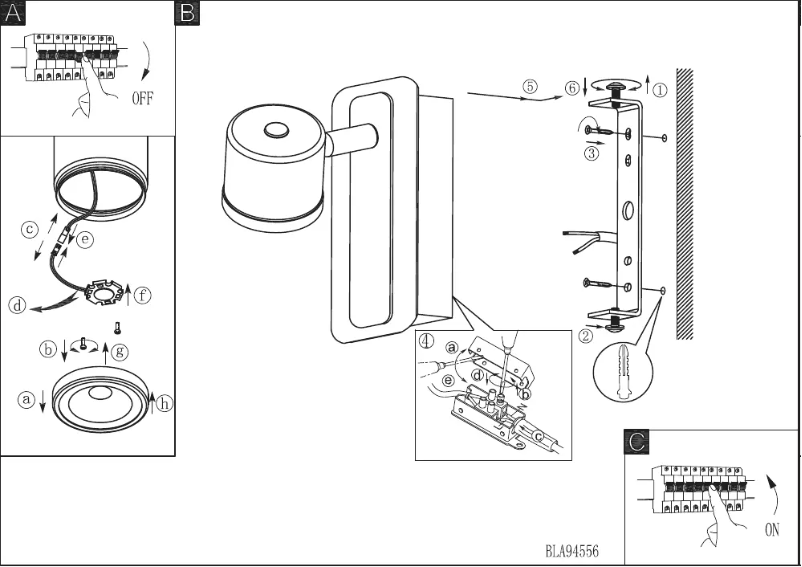 A

OFF

c

e

d

f

b

g

a

h

B

5

6

1

3

2

4

a

d

e

b

c

C

ON

BLA94556