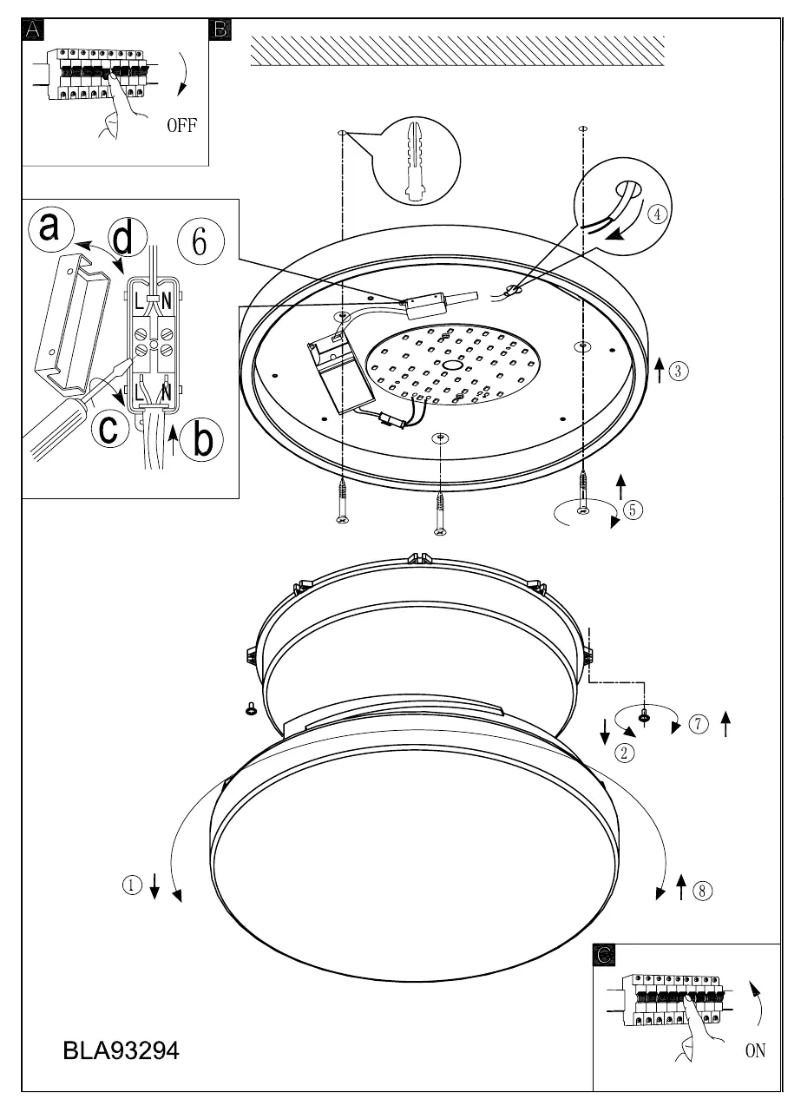 A

OFF

B

a d 6

L N

L N

c b

④

③

⑤

⑦

②

① ⑧

C

ON

BLA93294