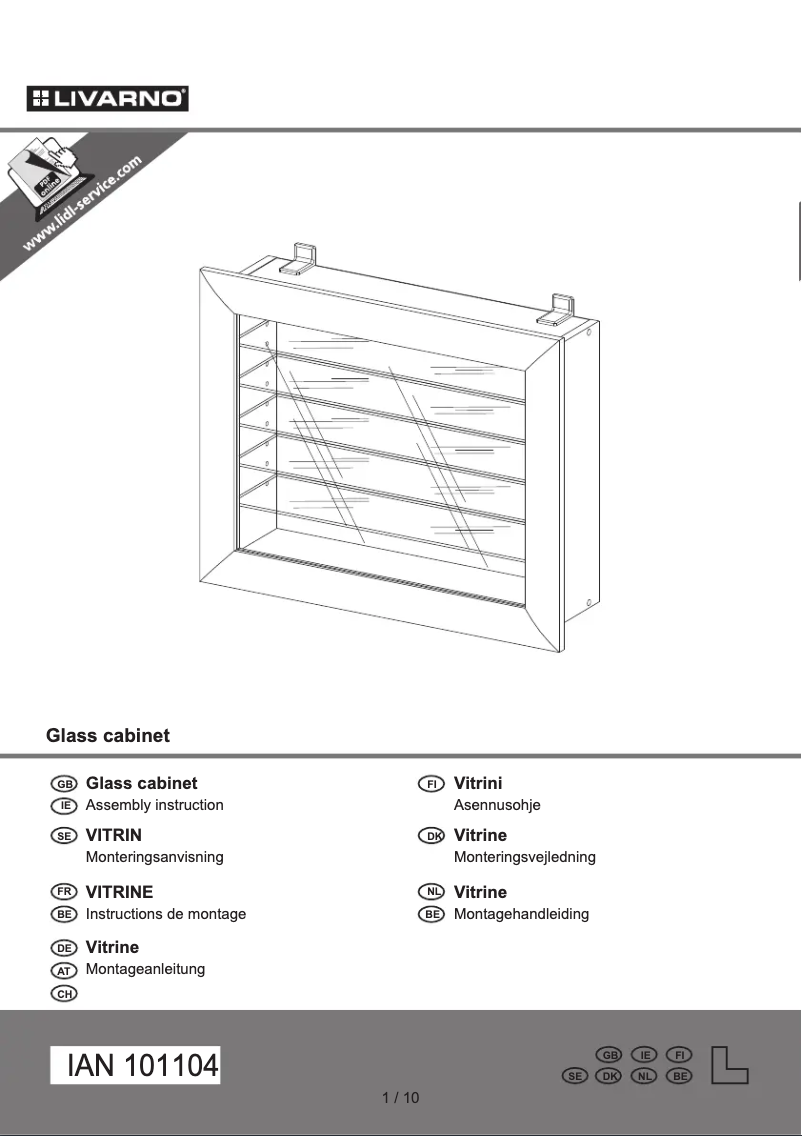 LIVARNO

PDF online
www.lidl-service.com

Glass cabinet

GB Glass cabinet
IE Assembly instruction

SE VITRIN
Monteringsanvisning

FR VITRINE
BE Instructions de montage

DE Vitrine
AT Montageanleitung
CH

FI Vitrini
Asennusohje

DK Vitrine
Monteringsvejledning

NL Vitrine
BE Montagehandleiding

IAN 101104

GB IE FI
SE DK NL BE

1 / 10