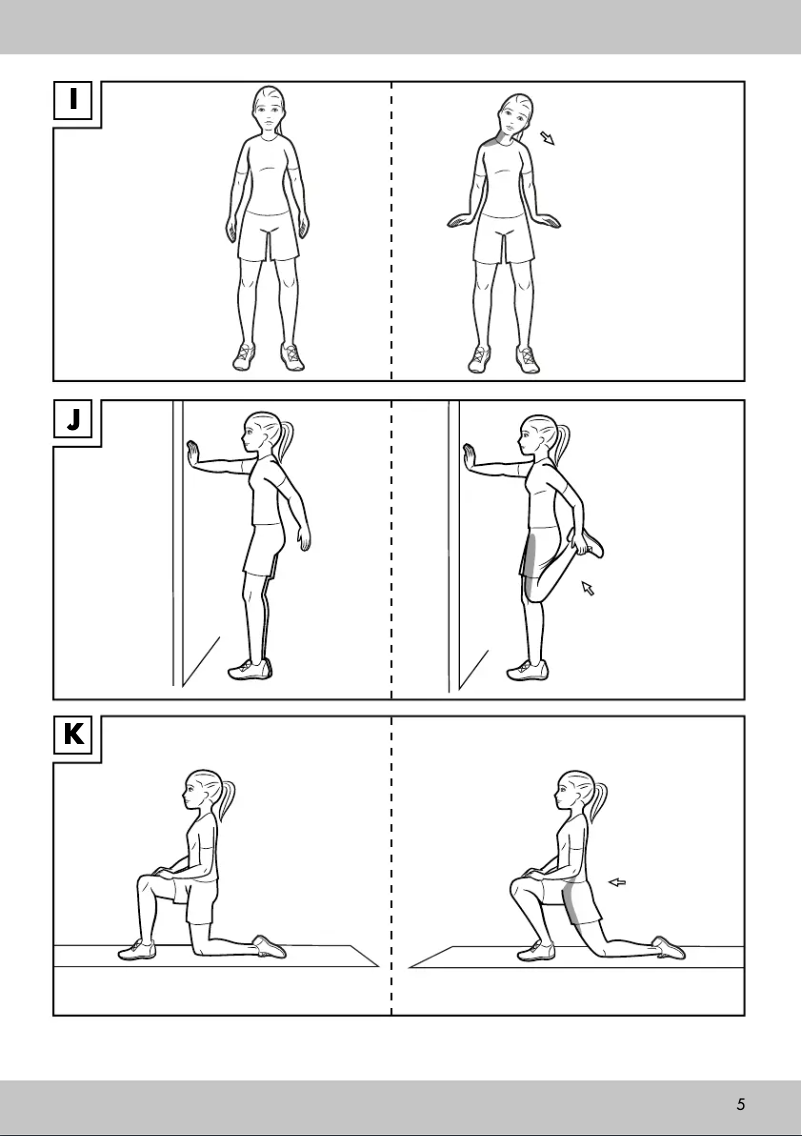 I

J

K

5