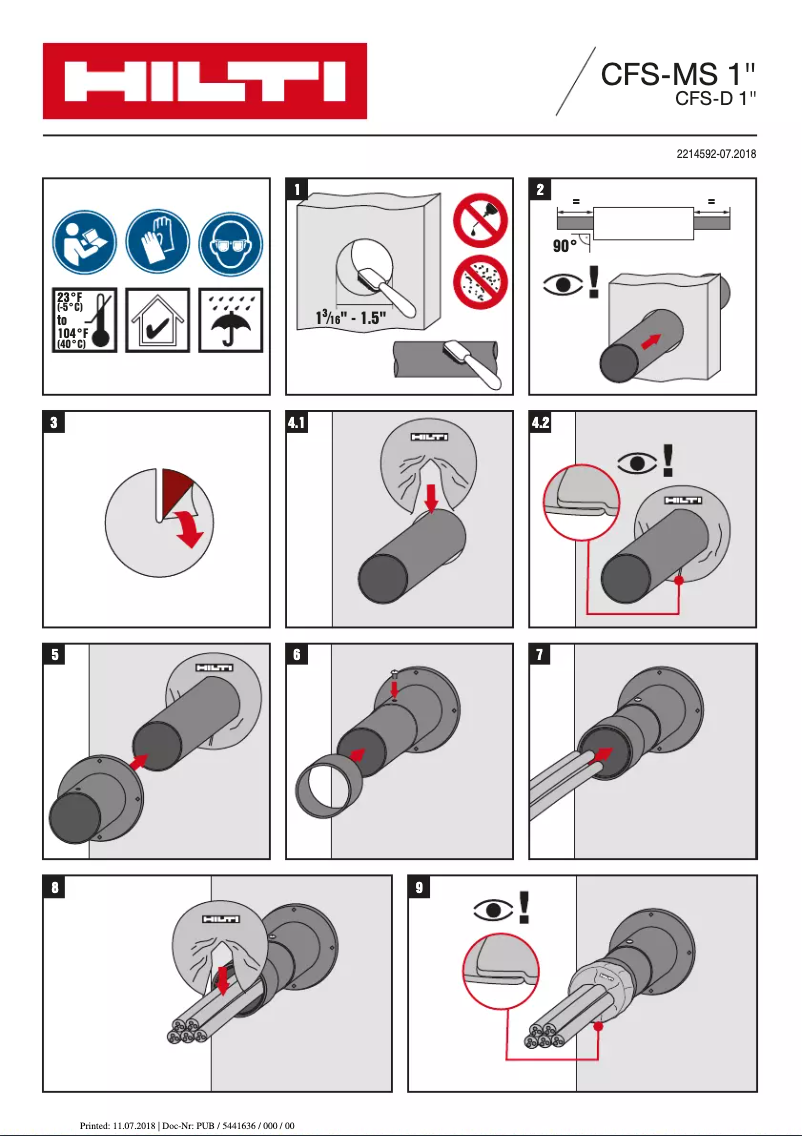 HILTI

CFS-MS 1"
CFS-D 1"

2214592-07.2018

23°F (-5°C) to 104°F (40°C)

1

$1\frac{3}{16}$" - 1.5"

2

=

=

90°

3

4.1

HILTI

4.2

HILTI

5

HILTI

6

7

8

HILTI

9

Printed: 11.07.2018 | Doc-Nr: PUB / 5441636 / 000 / 00